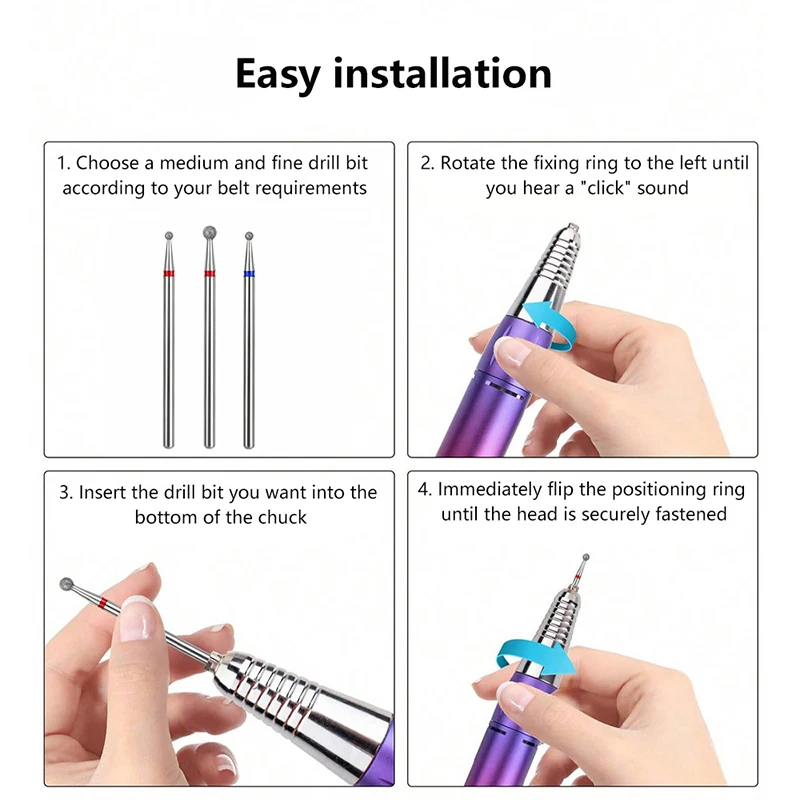 Easy installation

1. Choose a medium and fine drill bit according to your belt requirements

2. Rotate the fixing ring to the left until you hear a "click" sound

3. Insert the drill bit you want into the bottom of the chuck

4. Immediately flip the positioning ring until the head is securely fastened