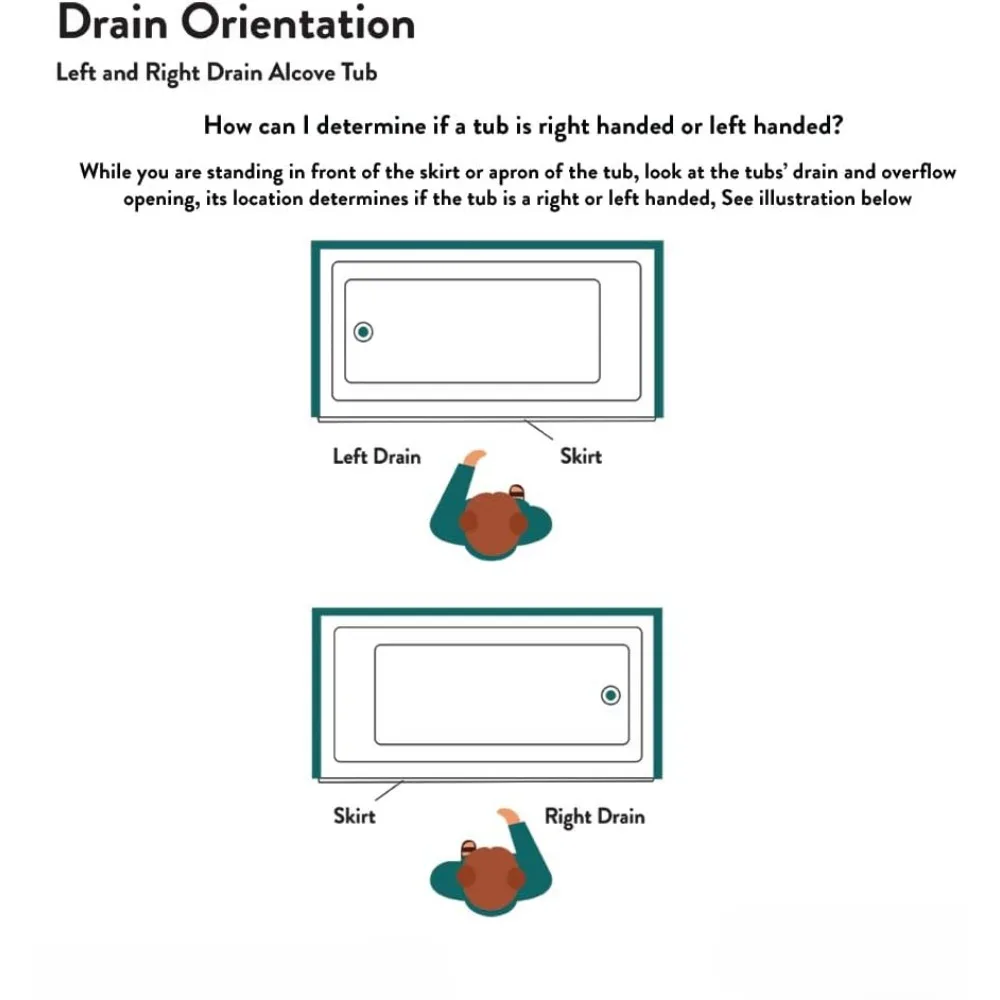 Drain Orientation

Left and Right Drain Alcove Tub

How can I determine if a tub is right handed or left handed?

While you are standing in front of the skirt or apron of the tub, look at the tubs' drain and overflow opening, its location determines if the tub is a right or left handed, See illustration below

Left Drain

Skirt

Skirt

Right Drain