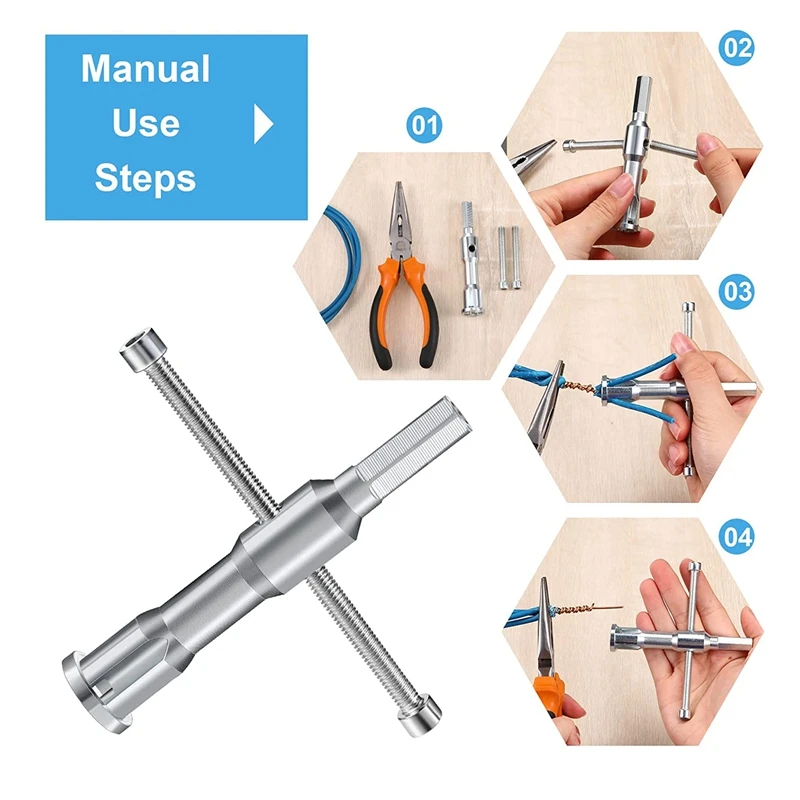 Manual Use Steps

01

02

03

04