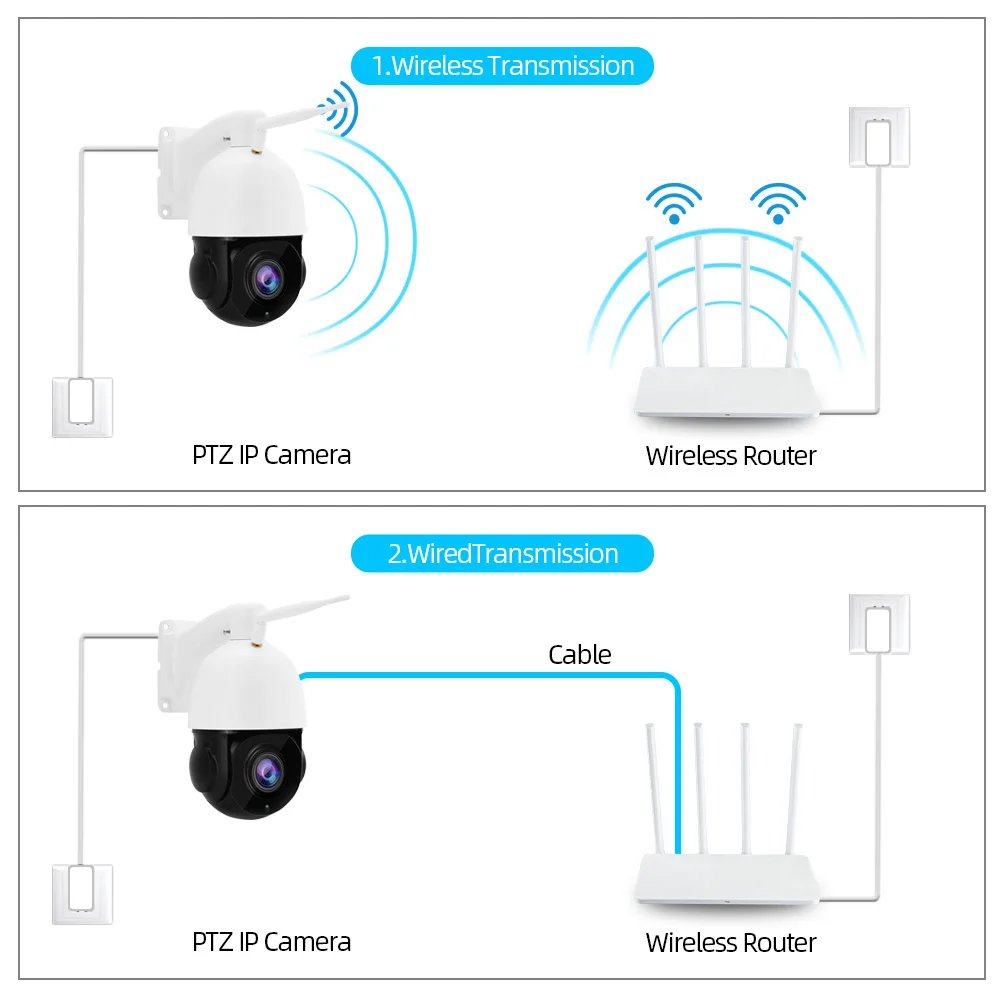 1.Wireless Transmission

PTZ IP Camera

Wireless Router

2.WiredTransmission

Cable

PTZ IP Camera

Wireless Router