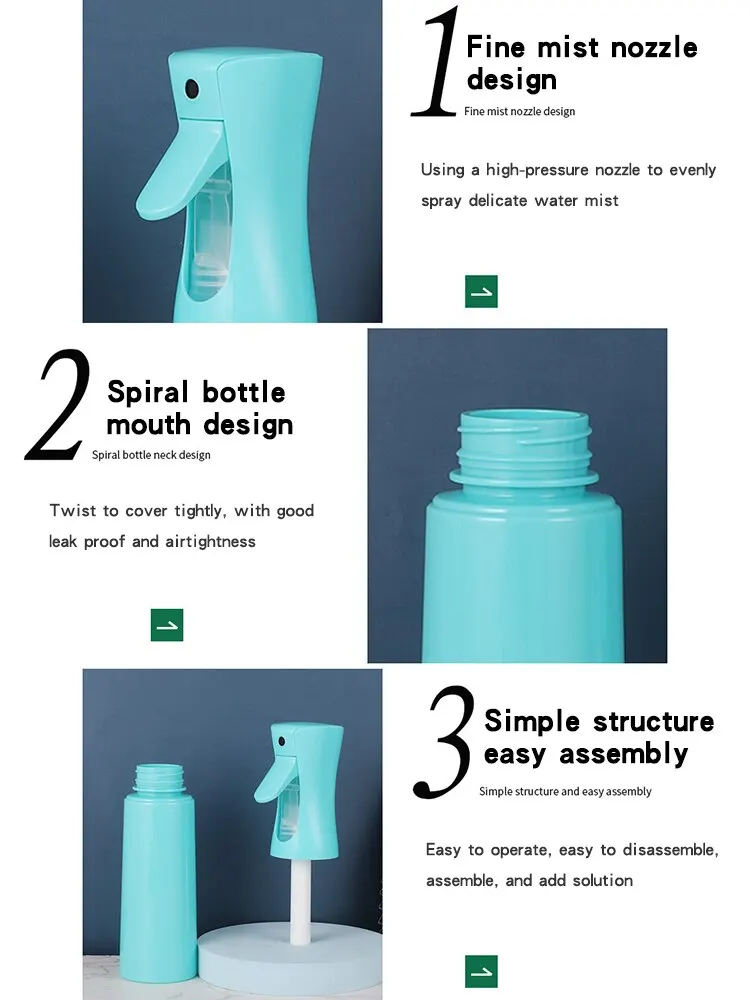 1 Fine mist nozzle design
Fine mist nozzle design

Using a high-pressure nozzle to evenly spray delicate water mist

2 Spiral bottle mouth design
Spiral bottle neck design

Twist to cover tightly, with good leak proof and airtightness

3 Simple structure easy assembly
Simple structure and easy assembly

Easy to operate, easy to disassemble, assemble, and add solution