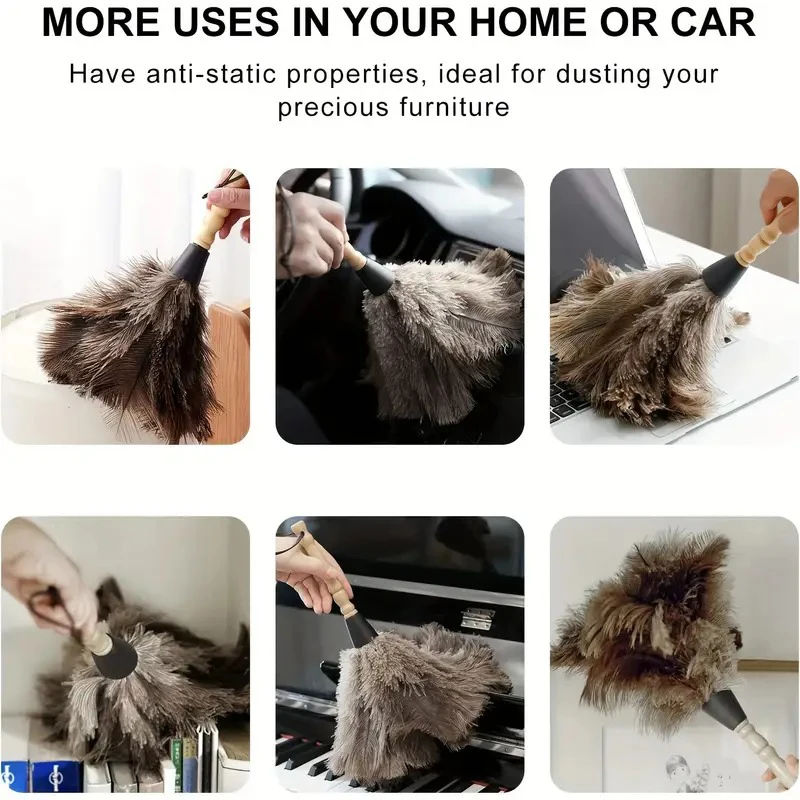 MORE USES IN YOUR HOME OR CAR

Have anti-static properties, ideal for dusting your precious furniture