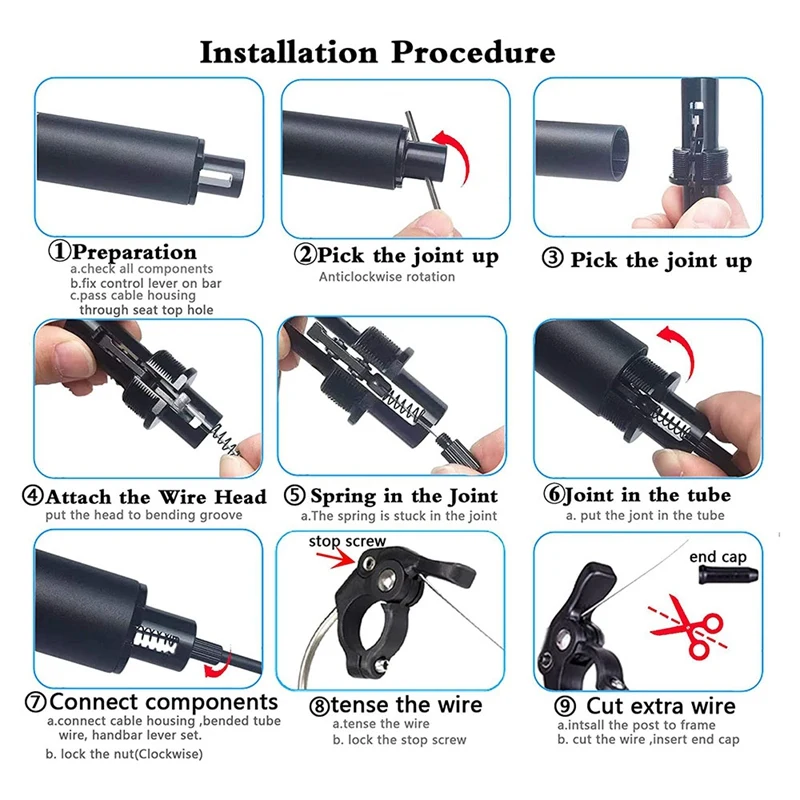 Installation Procedure

①Preparation
a.check all components
b.fix control lever on bar
c.pass cable housing through seat top hole

②Pick the joint up
Anticlockwise rotation

③ Pick the joint up

④Attach the Wire Head
put the head to bending groove

⑤ Spring in the Joint
a.The spring is stuck in the joint

⑥Joint in the tube
a. put the jont in the tube

⑦Connect components
a.connect cable housing ,bended tube wire, handbar lever set.
b. lock the nut(Clockwise)

stop screw

⑧tense the wire
a.tense the wire
b. lock the stop screw

end cap

⑨ Cut extra wire
a.intsall the post to frame
b. cut the wire ,insert end cap