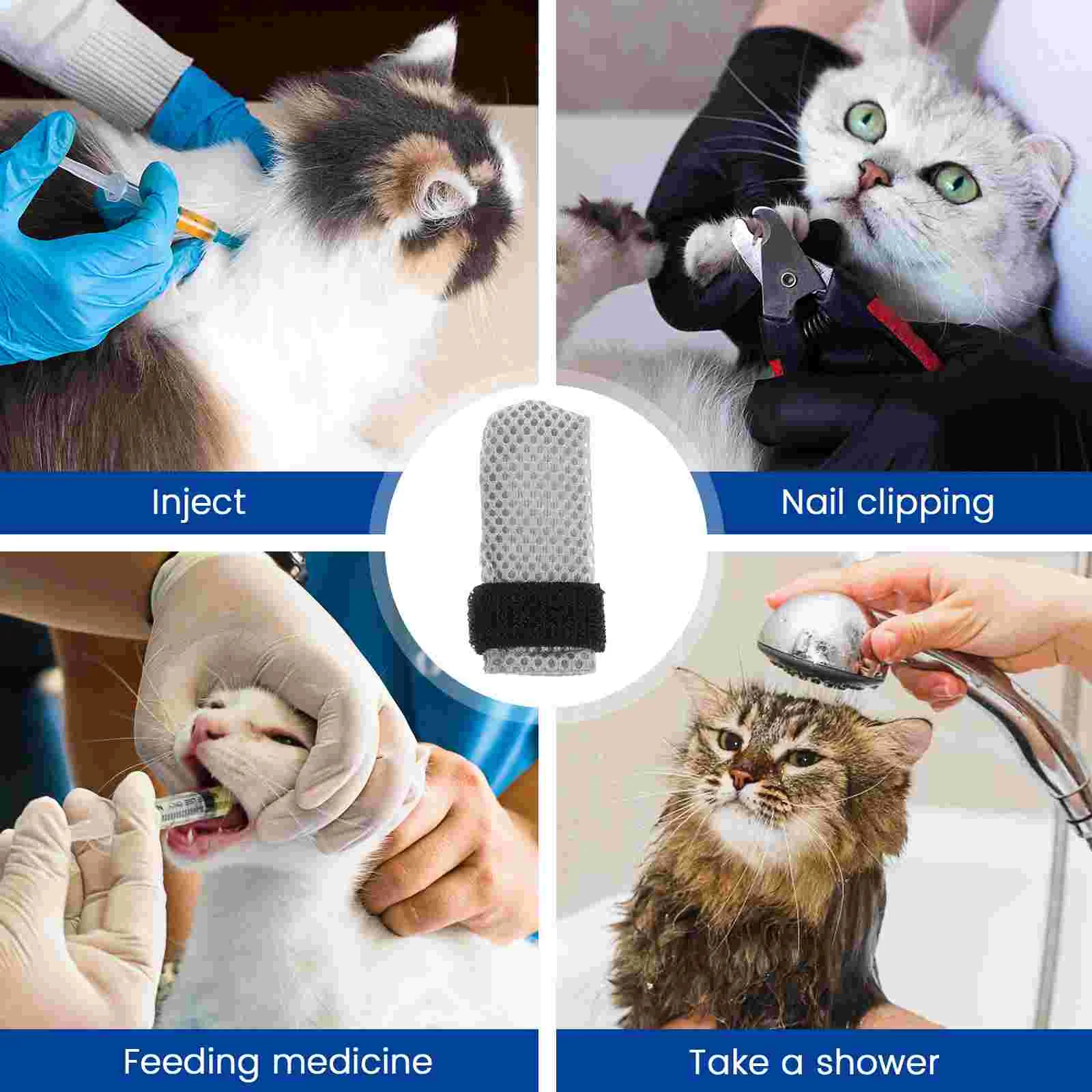 Inject

Nail clipping

Feeding medicine

Take a shower