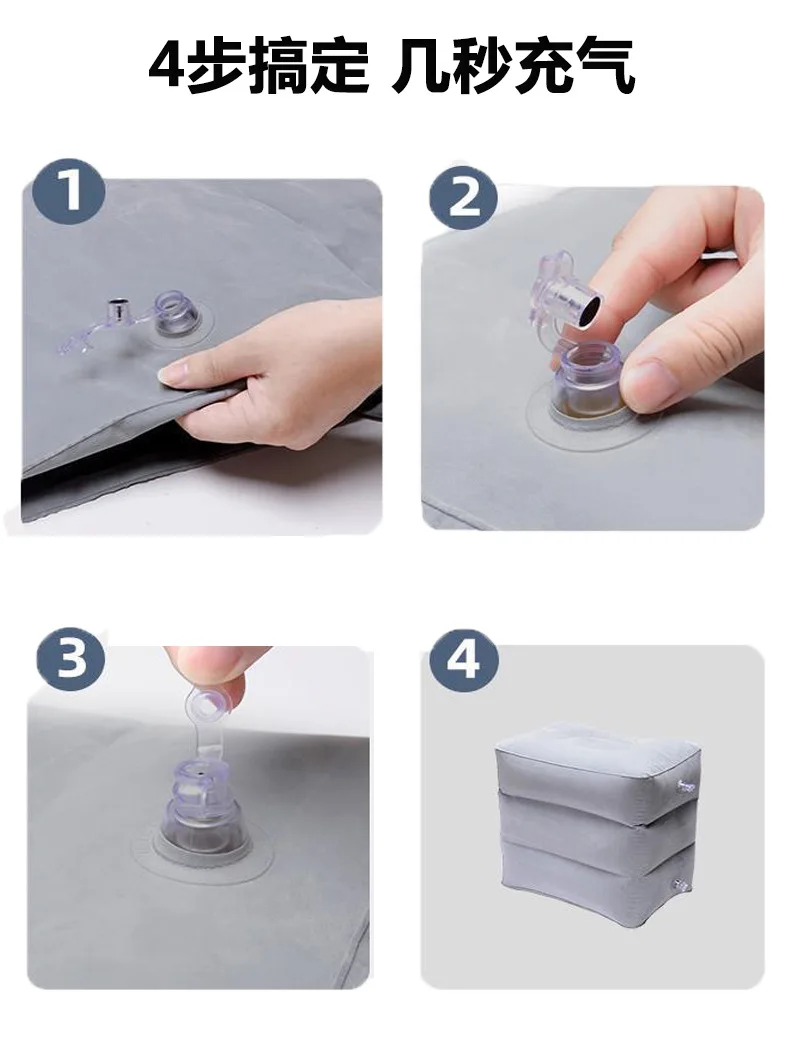 4步搞定 几秒充气

1

2

3

4