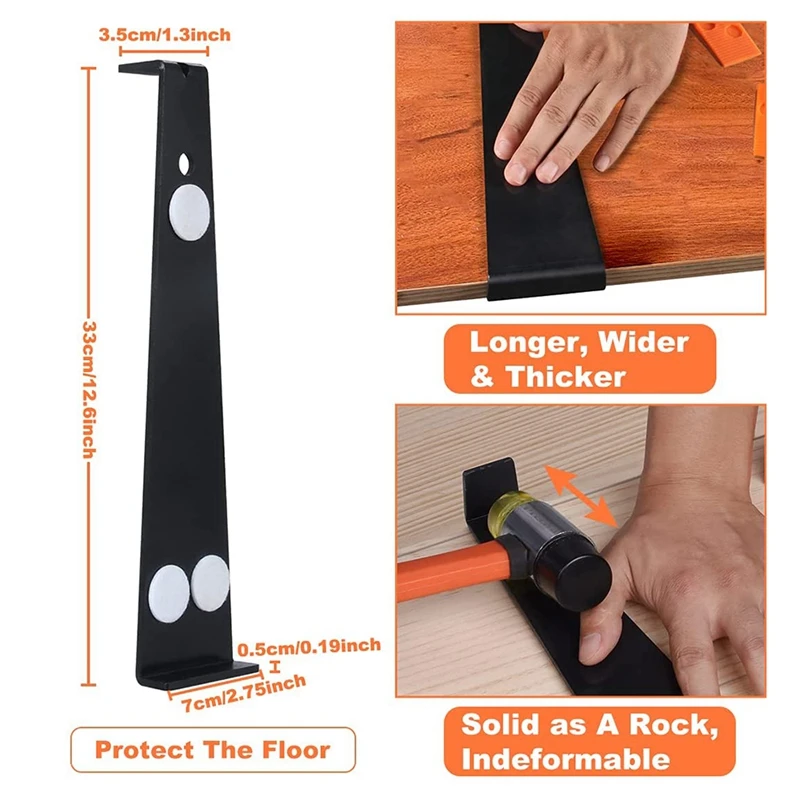 3.5cm/1.3inch

33cm/12.6inch

0.5cm/0.19inch

7cm/2.75inch

Protect The Floor

Longer, Wider & Thicker

Solid as A Rock, Indeformable