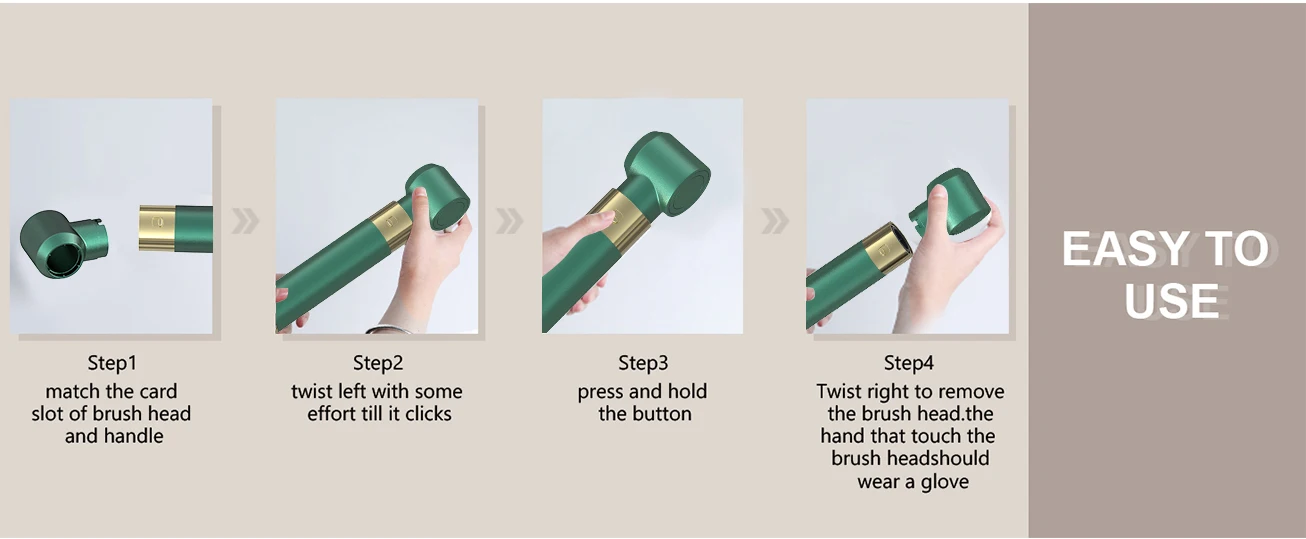 Step1
match the card slot of brush head and handle

Step2
twist left with some effort till it clicks

Step3
press and hold the button

Step4
Twist right to remove the brush head.the hand that touch the brush headshould wear a glove

EASY TO USE