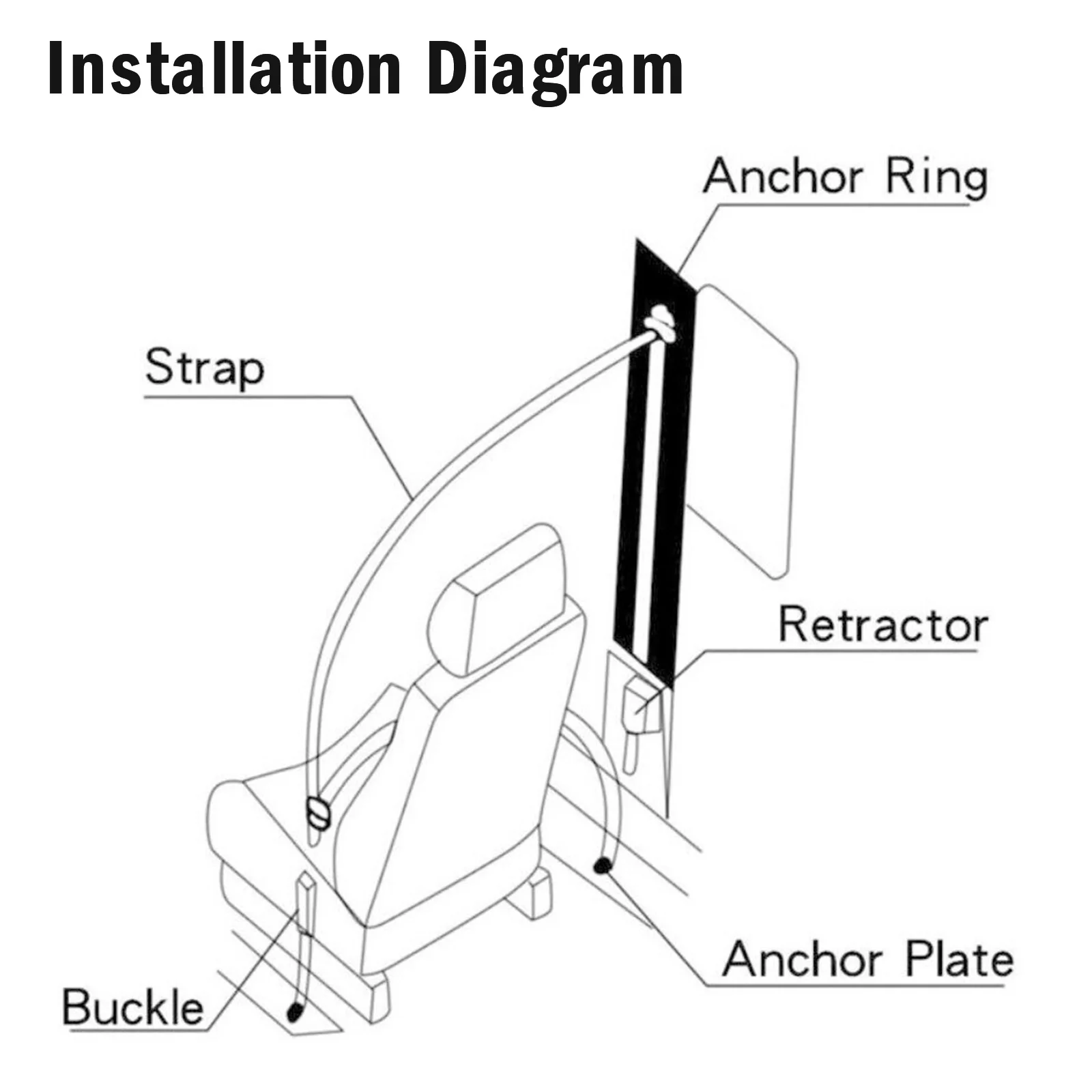 Installation Diagram

Anchor Ring

Strap

Retractor

Anchor Plate

Buckle