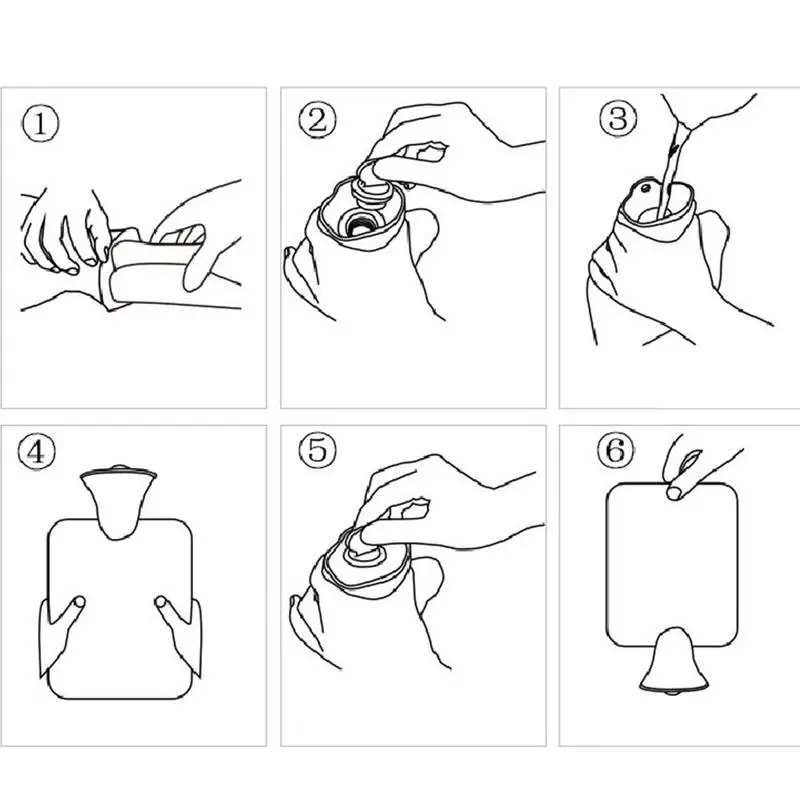 ①
②
③
④
⑤
⑥