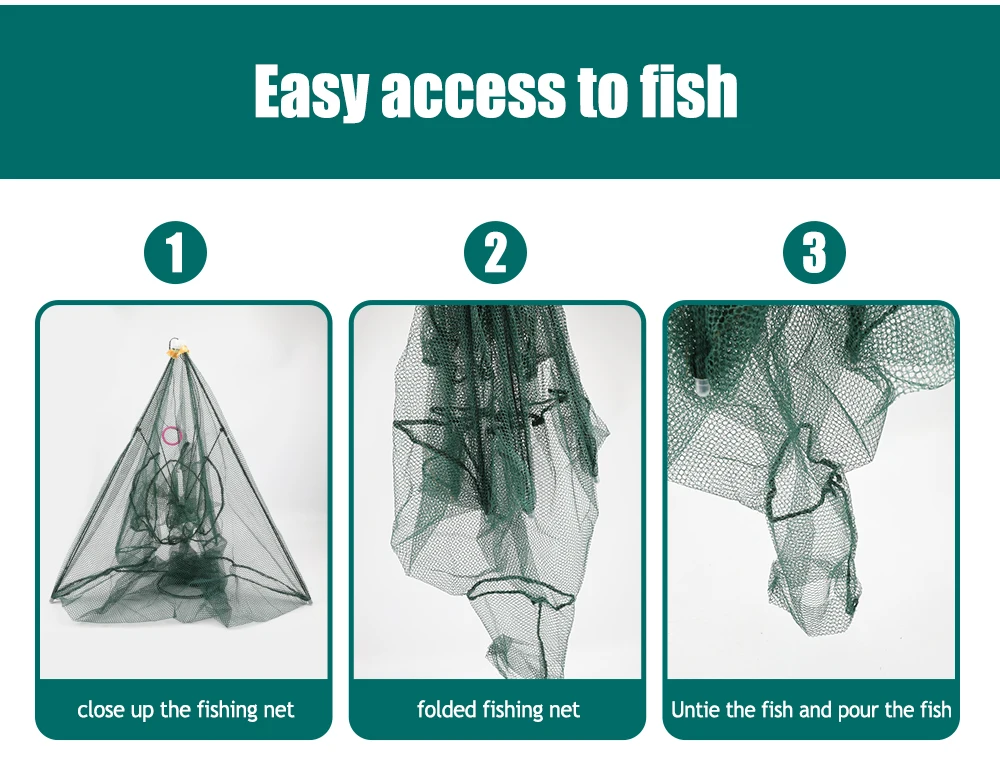 Easy access to fish

1

close up the fishing net

2

folded fishing net

3

Untie the fish and pour the fish