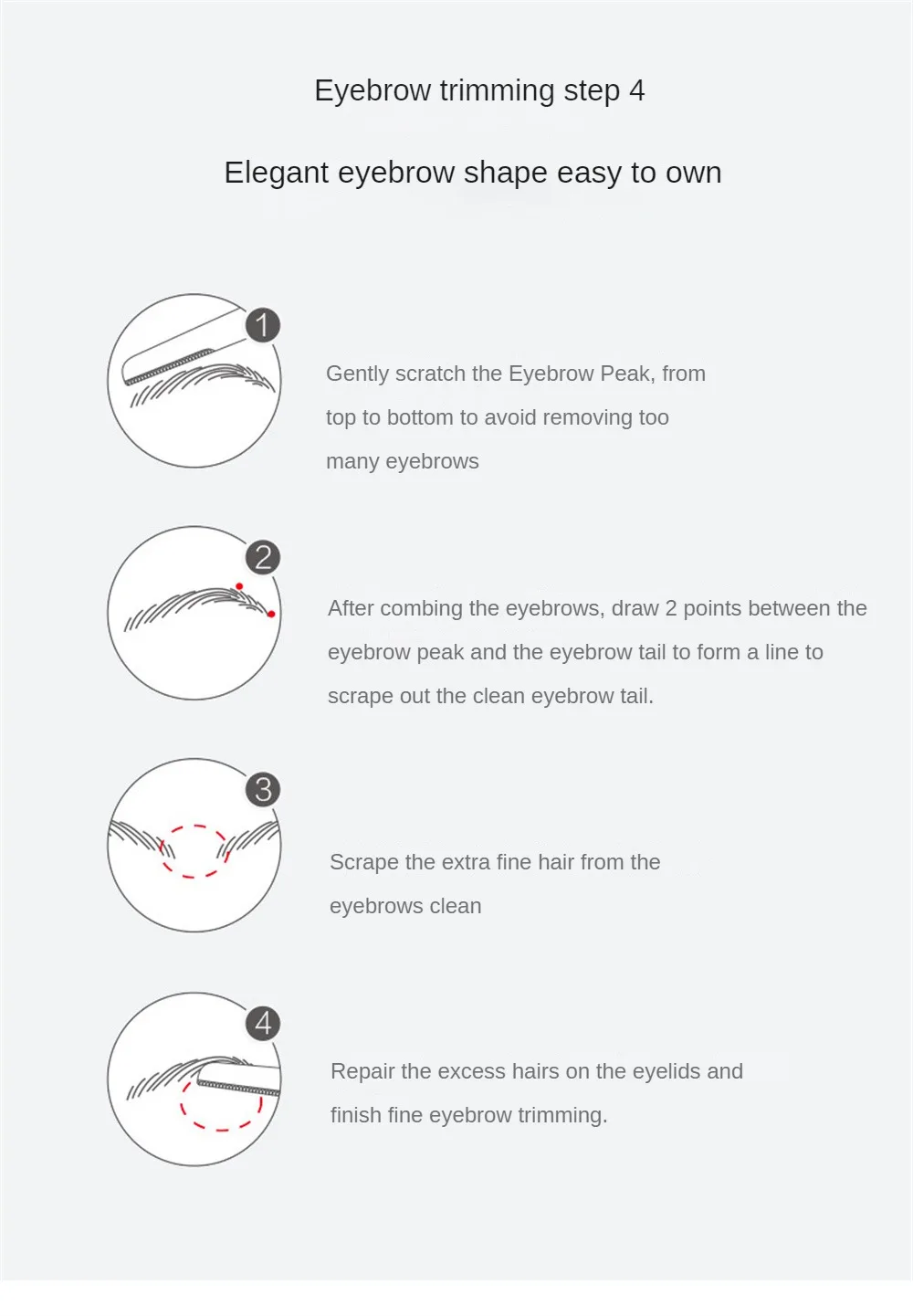 Eyebrow trimming step 4

Elegant eyebrow shape easy to own

1

Gently scratch the Eyebrow Peak, from top to bottom to avoid removing too many eyebrows

2

After combing the eyebrows, draw 2 points between the eyebrow peak and the eyebrow tail to form a line to scrape out the clean eyebrow tail.

3

Scrape the extra fine hair from the eyebrows clean

4

Repair the excess hairs on the eyelids and finish fine eyebrow trimming.