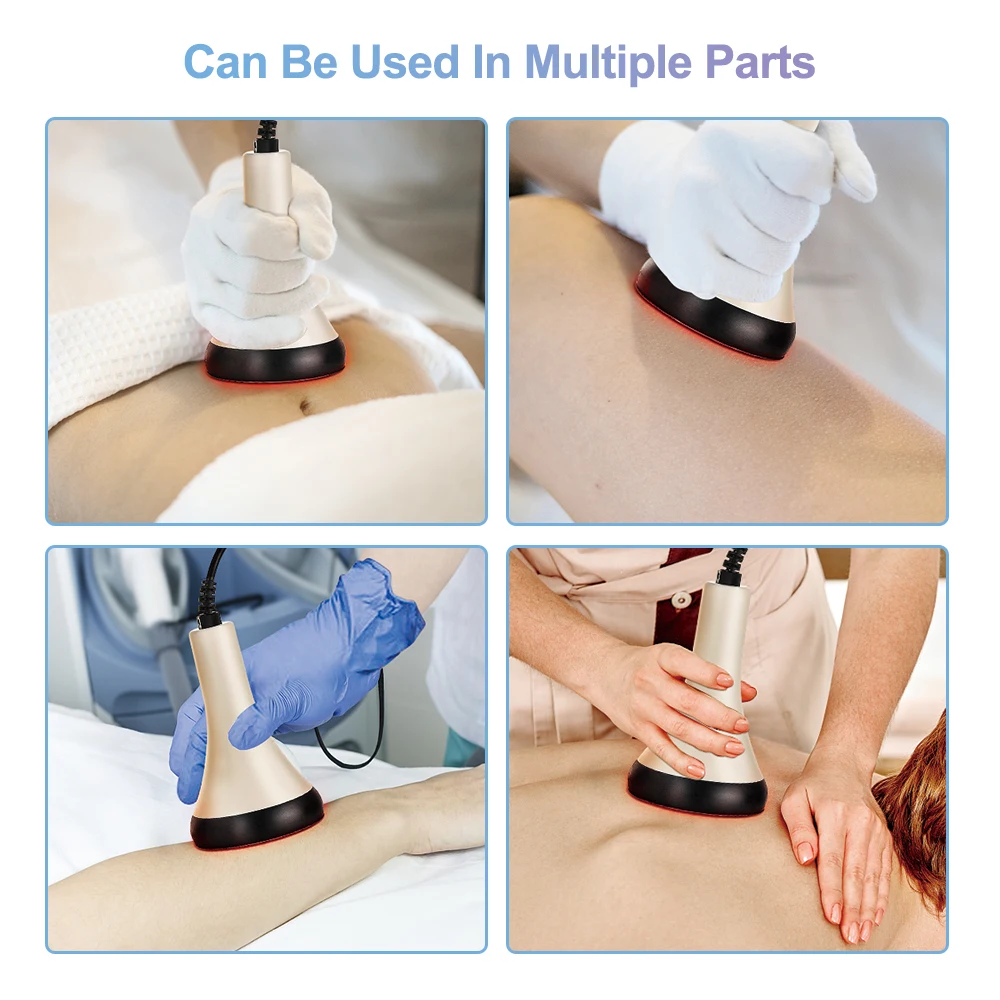 Can Be Used In Multiple Parts