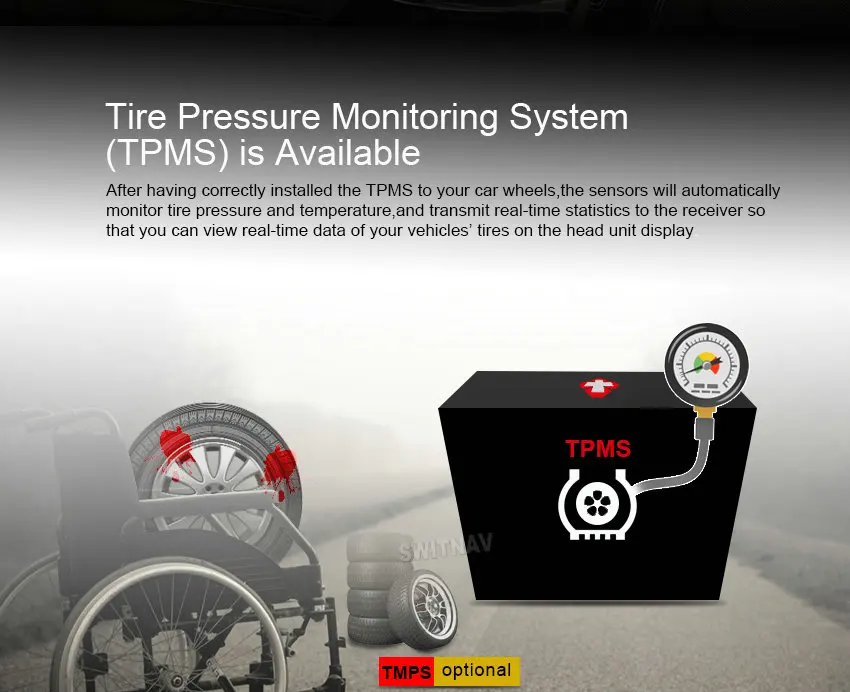 Tire Pressure Monitoring System (TPMS) is Available

After having correctly installed the TPMS to your car wheels,the sensors will automatically monitor tire pressure and temperature,and transmit real-time statistics to the receiver so that you can view real-time data of your vehicles' tires on the head unit display

TPMS

SWITNAV

TMPS optional