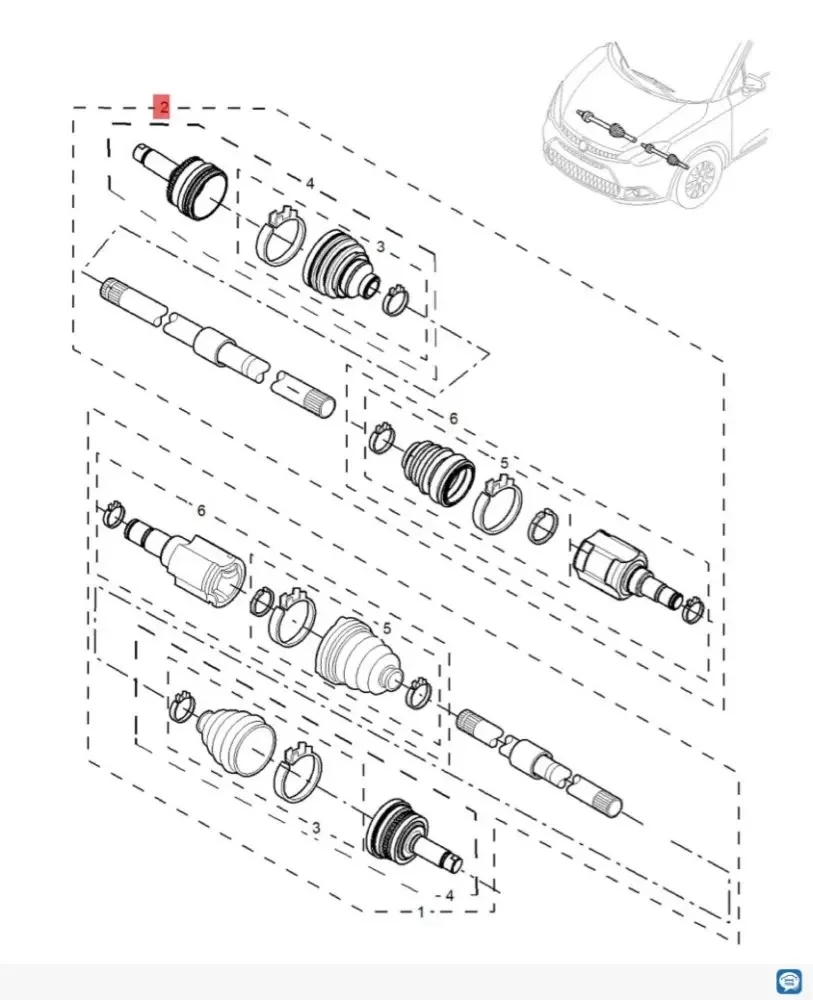 2
4
3
6
5
6
5
3
4
1