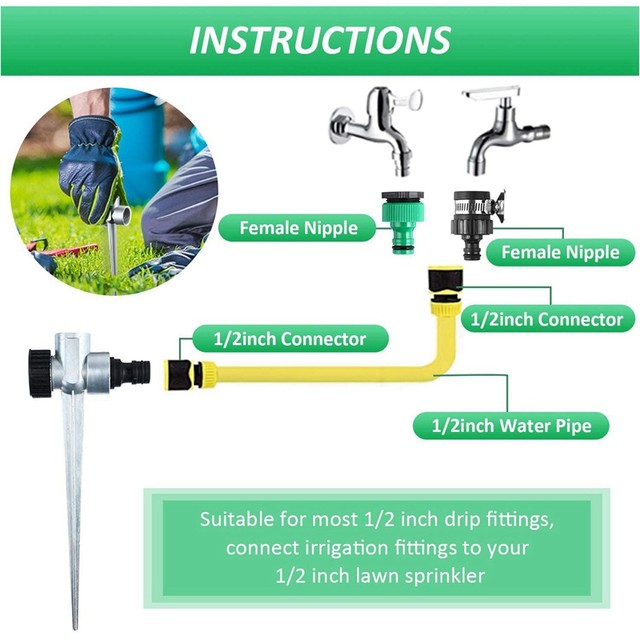 INSTRUCTIONS

Female Nipple

Female Nipple

1/2inch Connector

1/2inch Connector

1/2inch Water Pipe

Suitable for most 1/2 inch drip fittings, connect irrigation fittings to your 1/2 inch lawn sprinkler