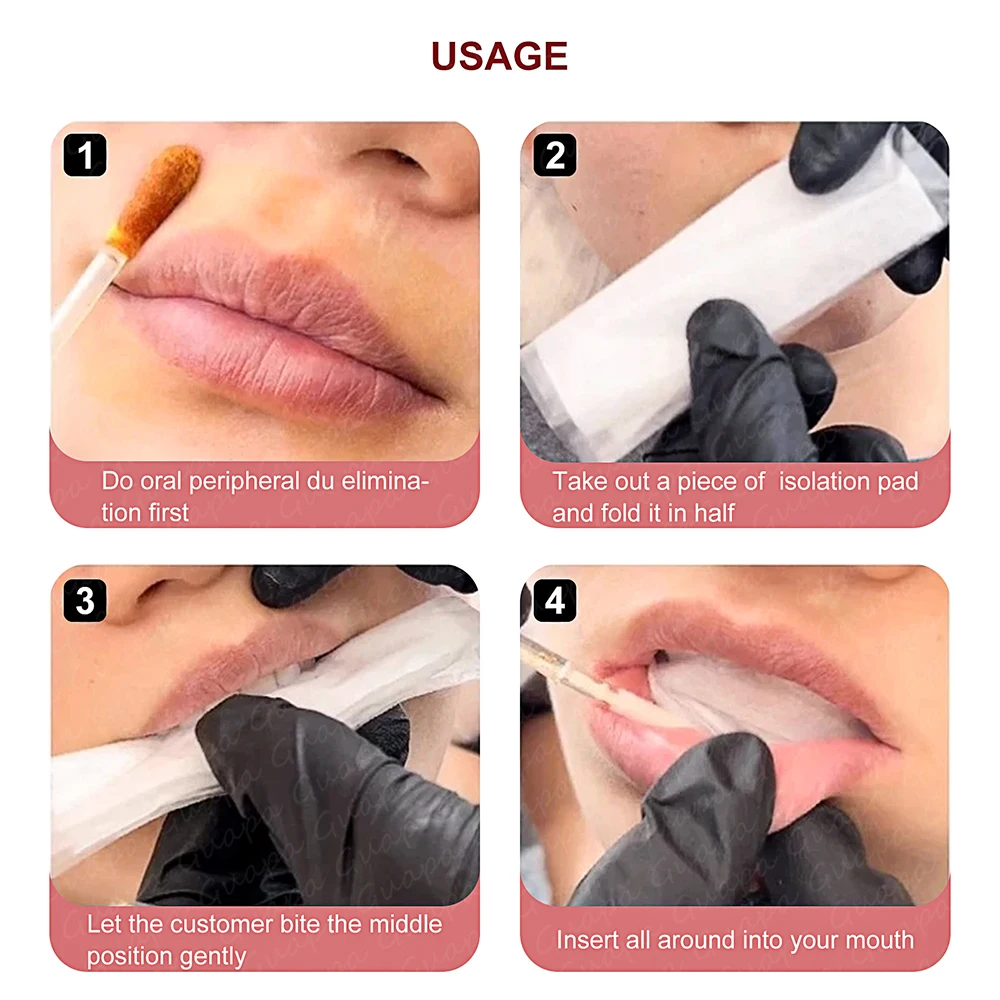 USAGE

1
Do oral peripheral du elimination first

2
Take out a piece of isolation pad and fold it in half

3
Let the customer bite the middle position gently

4
Insert all around into your mouth