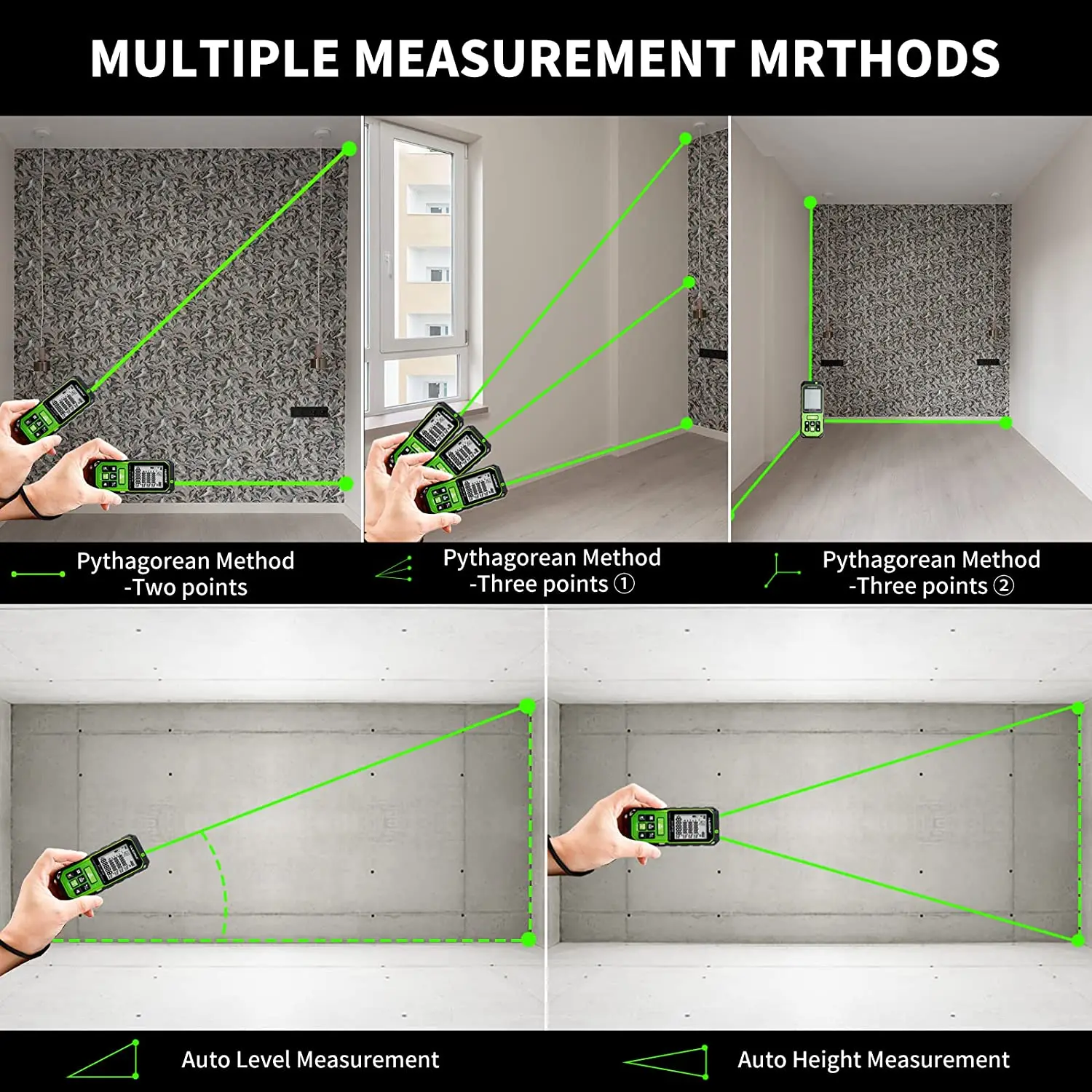 MULTIPLE MEASUREMENT MRTHODS

Pythagorean Method
-Two points

Pythagorean Method
-Three points ①

Pythagorean Method
-Three points ②

Auto Level Measurement

Auto Height Measurement