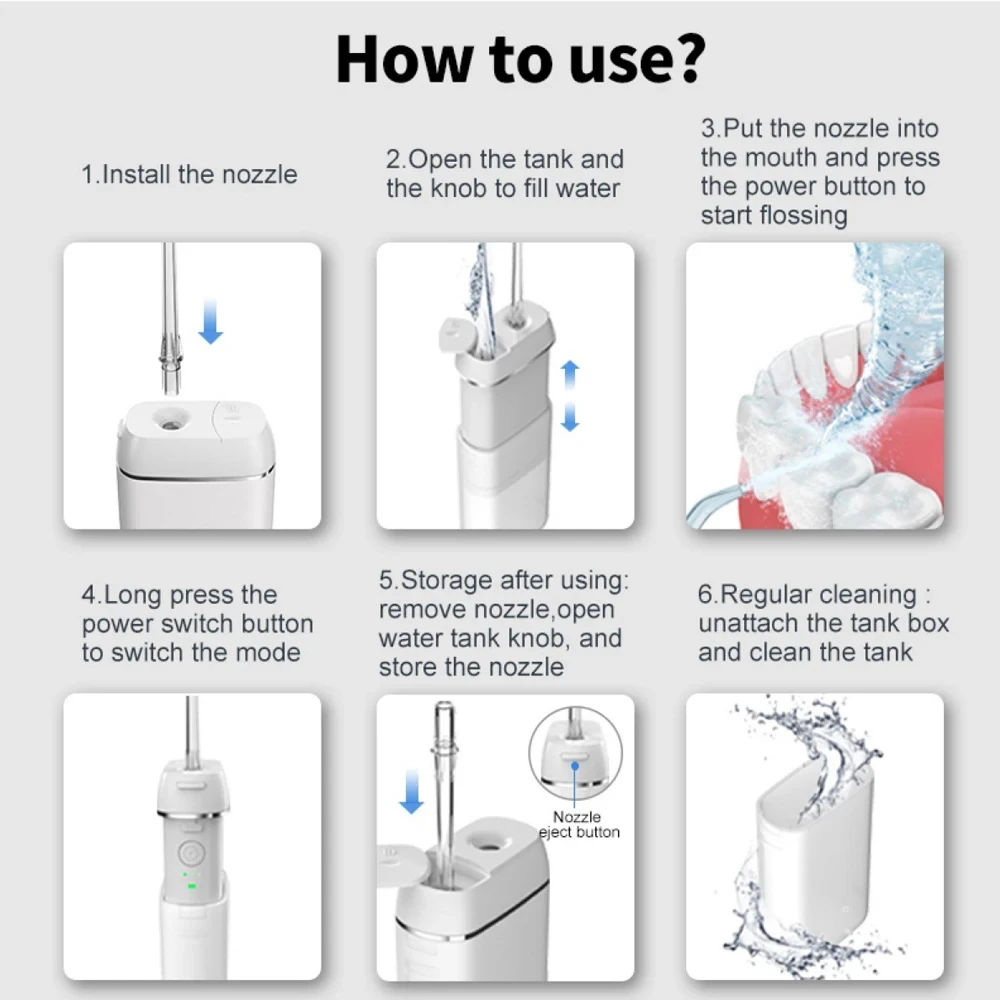 How to use?

1.Install the nozzle

2.Open the tank and the knob to fill water

3.Put the nozzle into the mouth and press the power button to start flossing

4.Long press the power switch button to switch the mode

5.Storage after using: remove nozzle,open water tank knob, and store the nozzle

Nozzle eject button

6.Regular cleaning : unattach the tank box and clean the tank