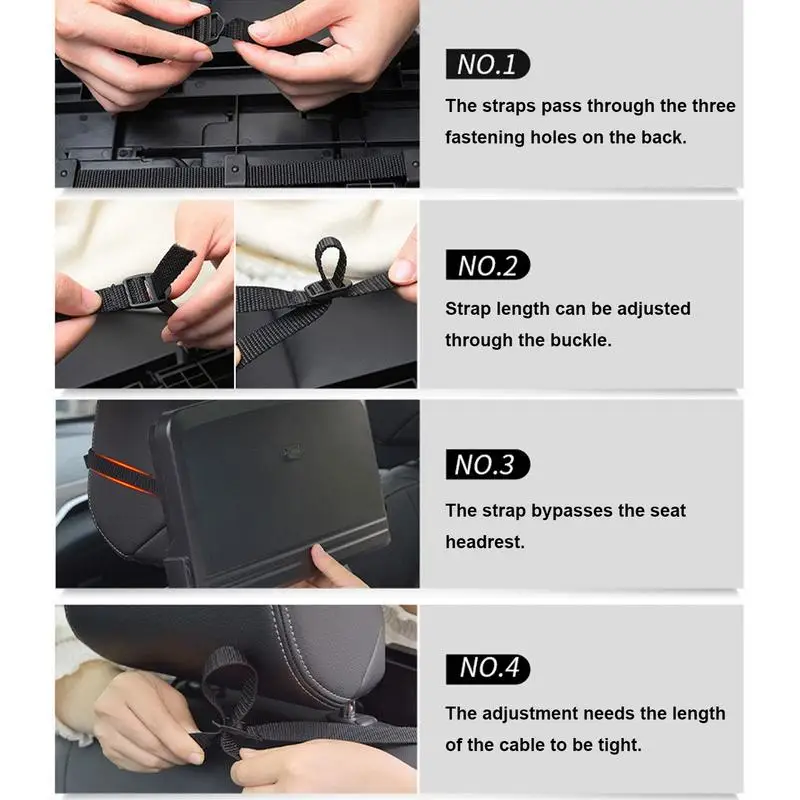 NO.1

The straps pass through the three fastening holes on the back.

NO.2

Strap length can be adjusted through the buckle.

NO.3

The strap bypasses the seat headrest.

NO.4

The adjustment needs the length of the cable to be tight.