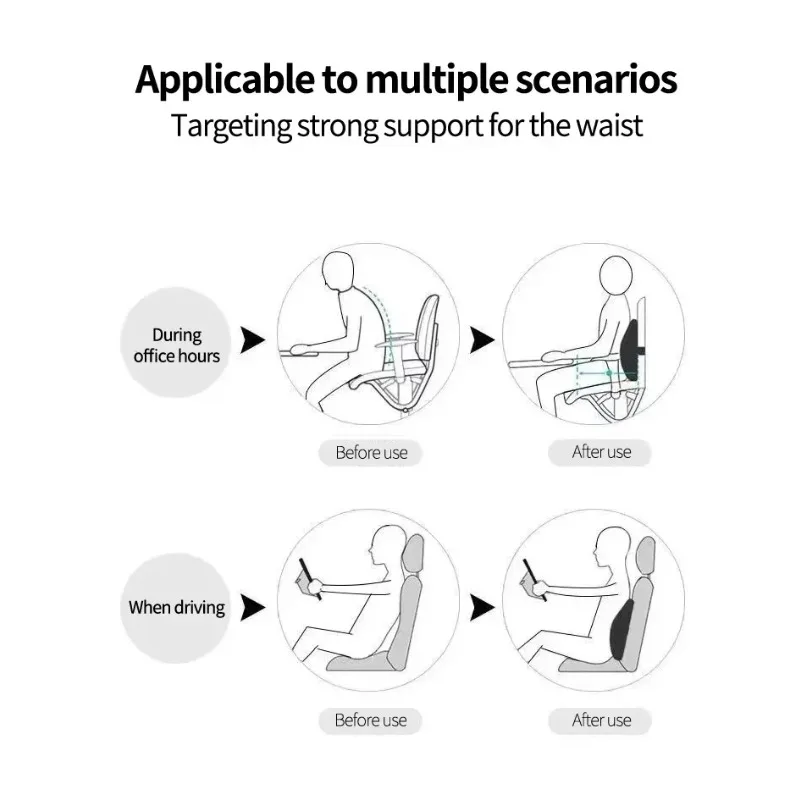 Applicable to multiple scenarios
Targeting strong support for the waist

During office hours

Before use

After use

When driving

Before use

After use