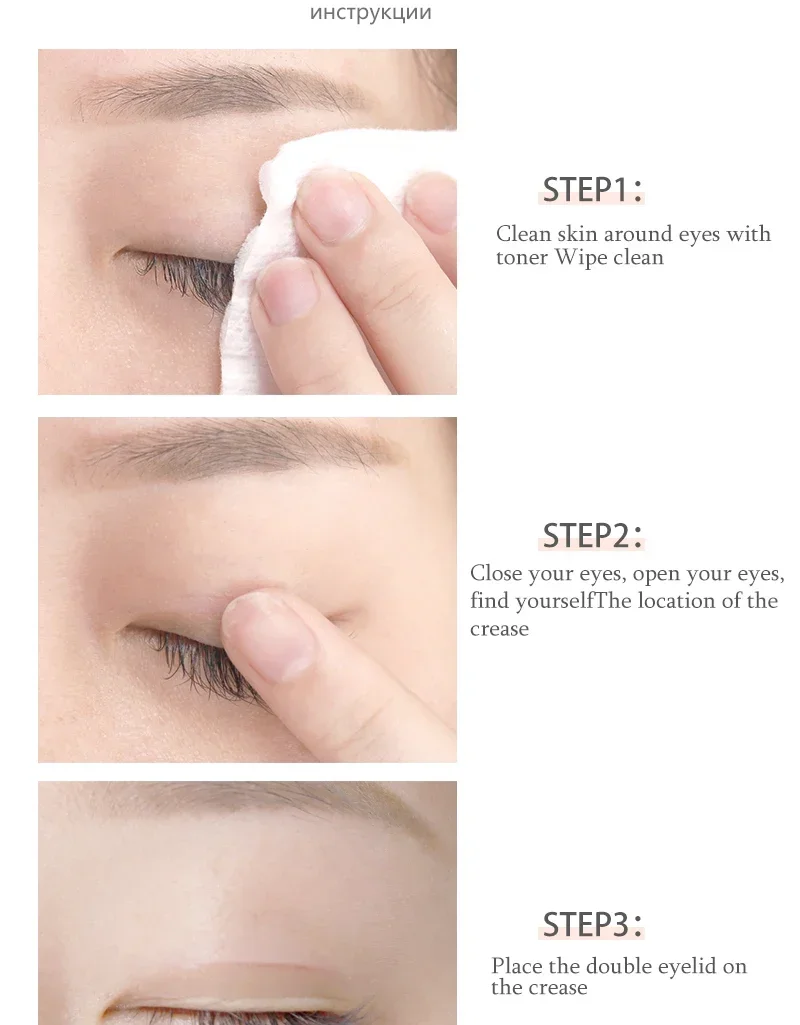 инструкции

STEP1:

Clean skin around eyes with toner Wipe clean

STEP2:

Close your eyes, open your eyes, find yourselfThe location of the crease

STEP3:

Place the double eyelid on the crease