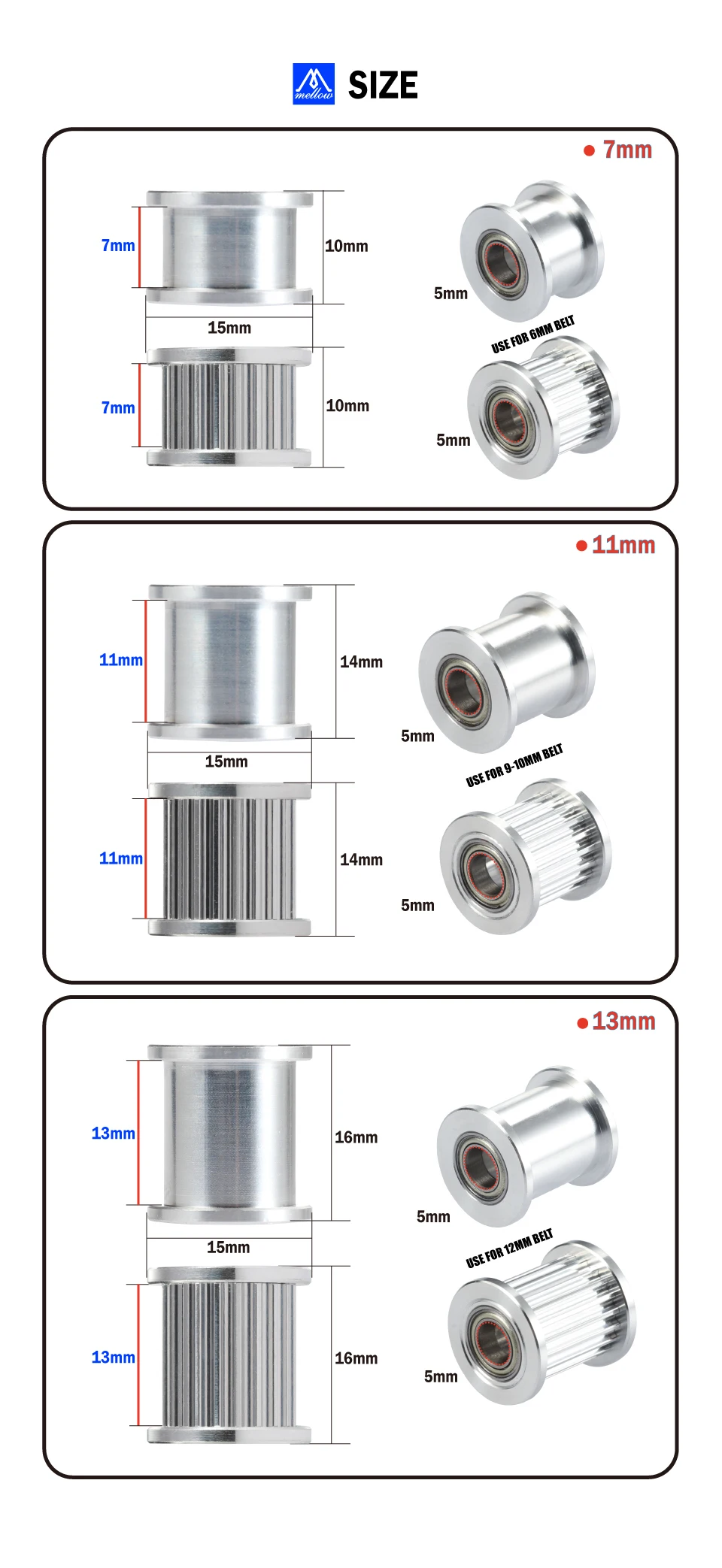 mellow SIZE

● 7mm

7mm
10mm
15mm
7mm
10mm
5mm
USE FOR 6MM BELT
5mm

● 11mm

11mm
14mm
15mm
11mm
14mm
5mm
USE FOR 9-10MM BELT
5mm

● 13mm

13mm
16mm
15mm
13mm
16mm
5mm
USE FOR 12MM BELT
5mm