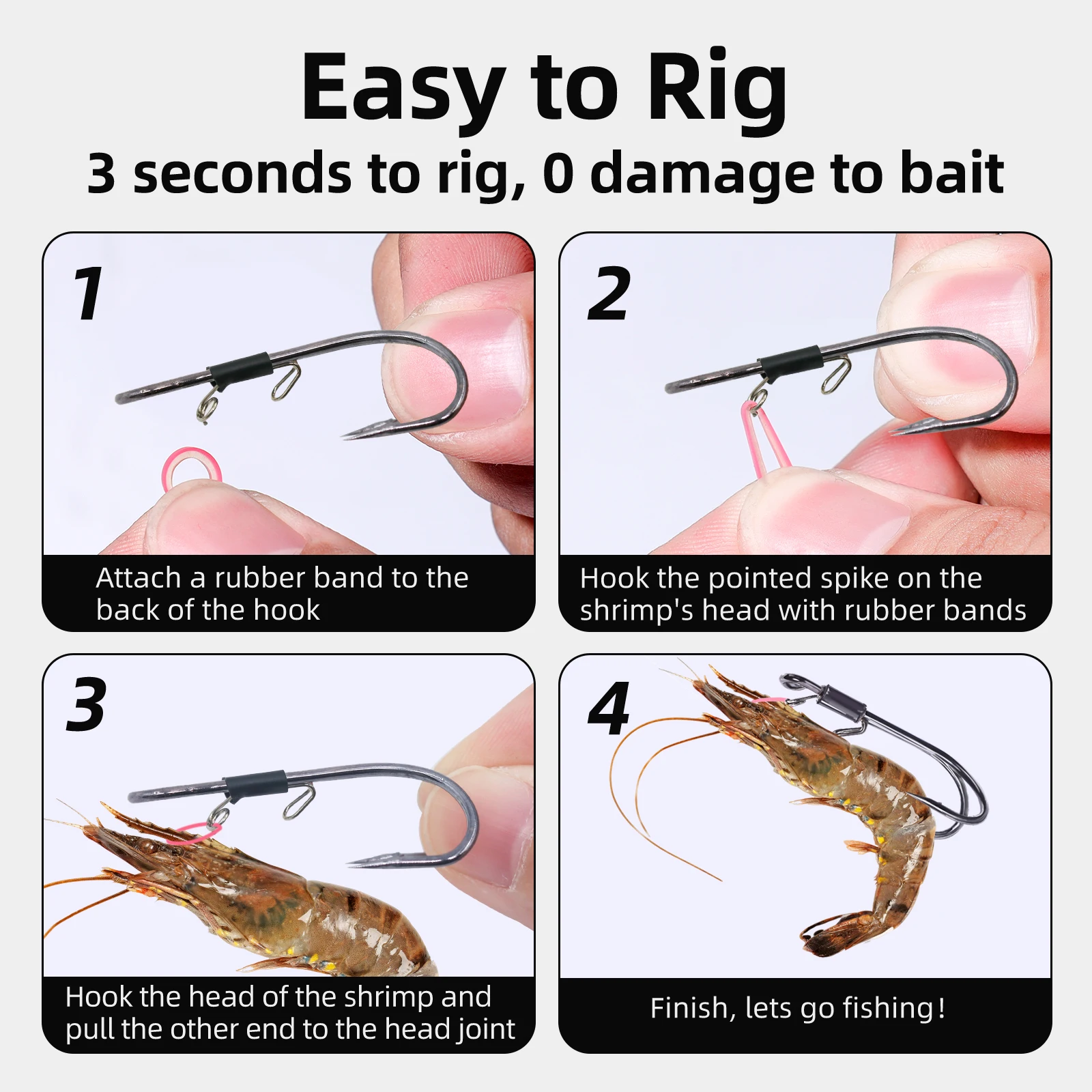 Easy to Rig

3 seconds to rig, 0 damage to bait

1

Attach a rubber band to the back of the hook

2

Hook the pointed spike on the shrimp's head with rubber bands

3

Hook the head of the shrimp and pull the other end to the head joint

4

Finish, lets go fishing!