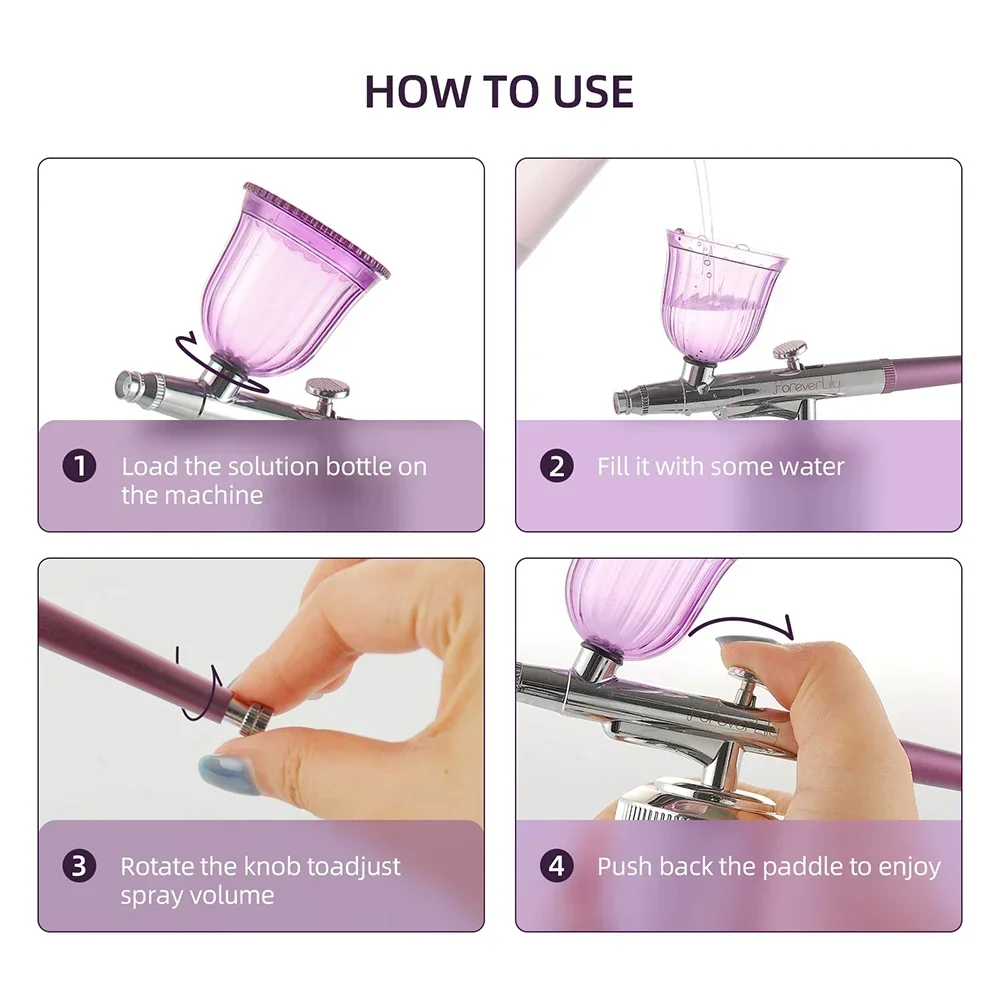 HOW TO USE

1 Load the solution bottle on the machine

ForeverLily

2 Fill it with some water

3 Rotate the knob toadjust spray volume

4 Push back the paddle to enjoy