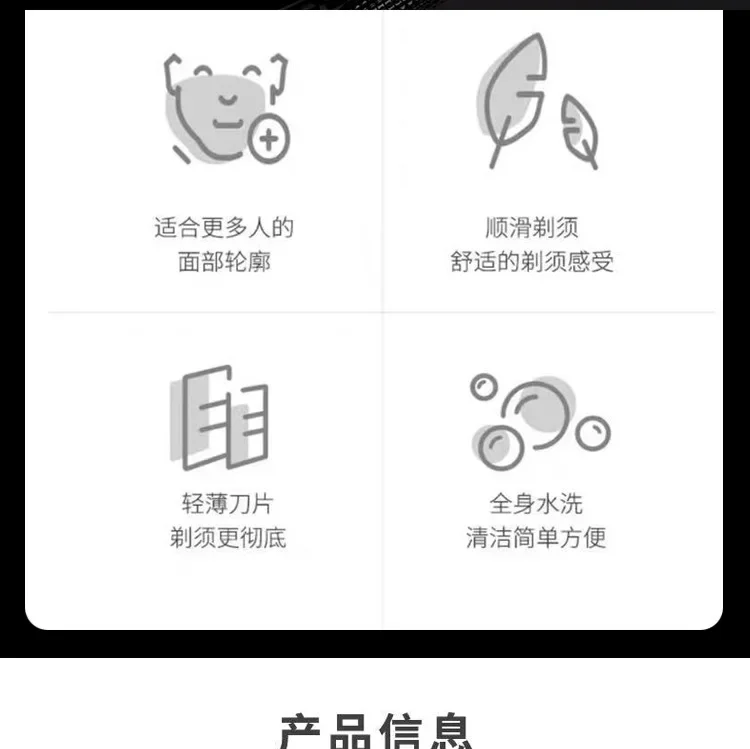 适合更多人的
面部轮廓

顺滑剃须
舒适的剃须感受

轻薄刀片
剃须更彻底

全身水洗
清洁简单方便

产品信息