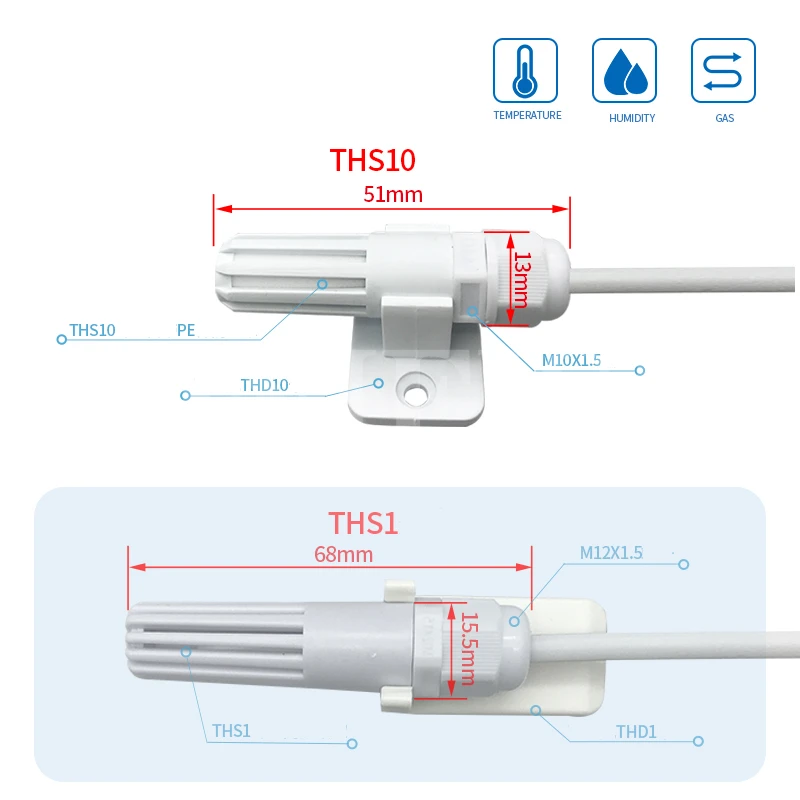 TEMPERATURE

HUMIDITY

GAS

THS10

51mm

13mm

THS10 PE

M10X1.5

THD10

THS1

68mm

M12X1.5

15.5mm

THS1

THD1