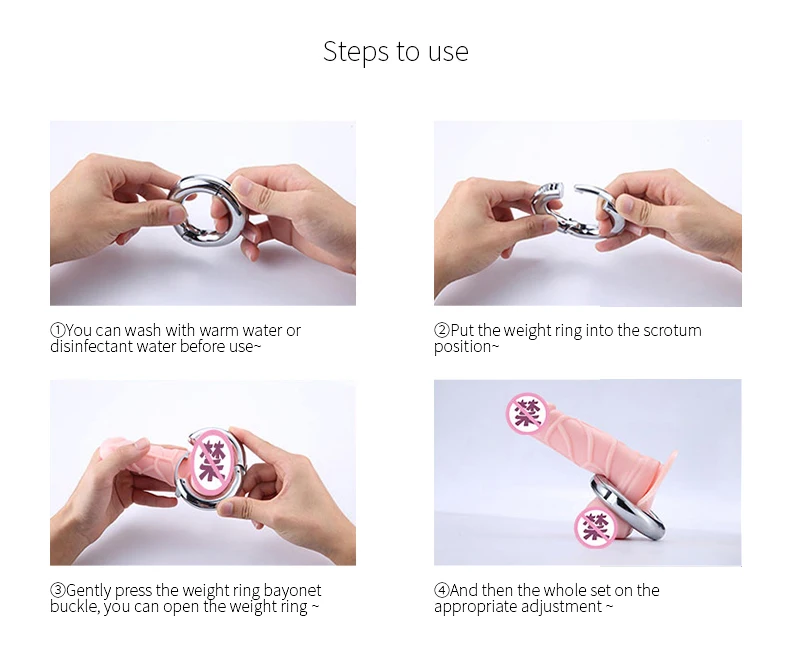 Steps to use

①You can wash with warm water or disinfectant water before use~

②Put the weight ring into the scrotum position~

禁

③Gently press the weight ring bayonet buckle, you can open the weight ring ~

禁

禁

④And then the whole set on the appropriate adjustment ~