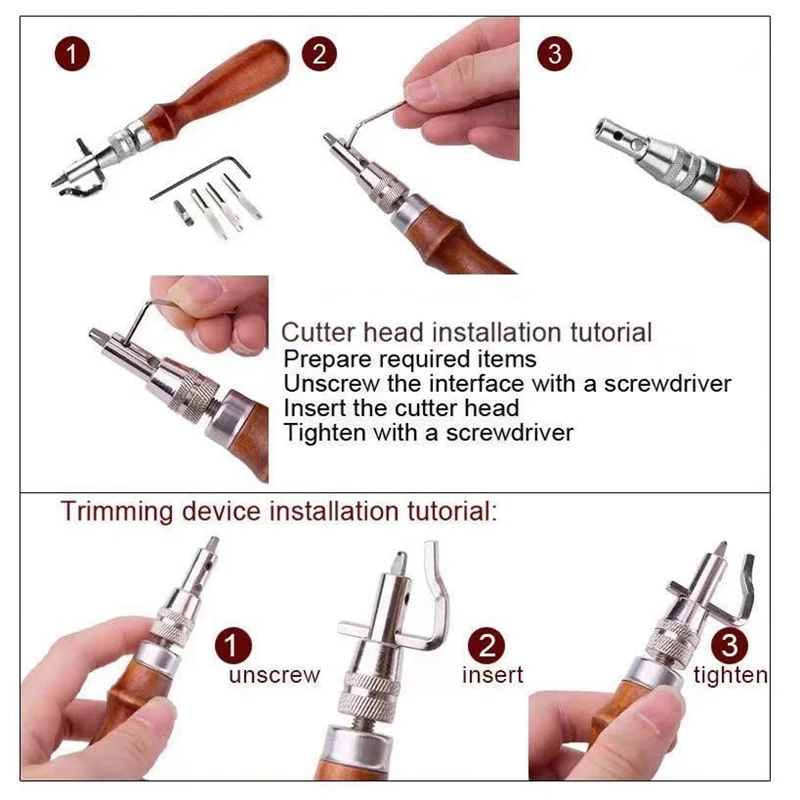 1

2

3

Cutter head installation tutorial
Prepare required items
Unscrew the interface with a screwdriver
Insert the cutter head
Tighten with a screwdriver

Trimming device installation tutorial:

1
unscrew

2
insert

3
tighten