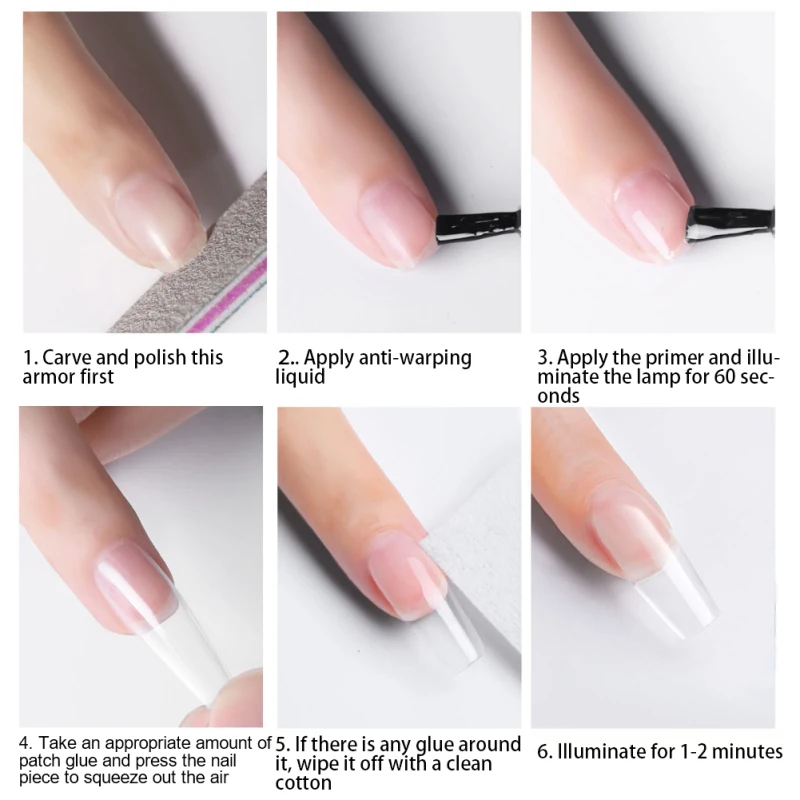 1. Carve and polish this armor first

2.. Apply anti-warping liquid

3. Apply the primer and illuminate the lamp for 60 seconds

4. Take an appropriate amount of patch glue and press the nail piece to squeeze out the air

5. If there is any glue around it, wipe it off with a clean cotton

6. Illuminate for 1-2 minutes