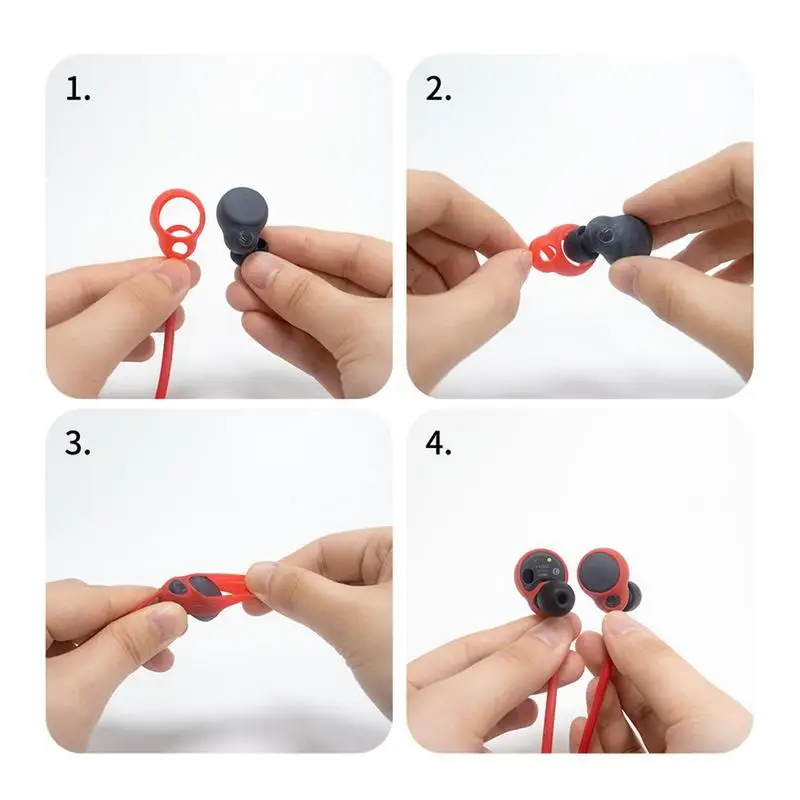 1.

2.

3.

4.