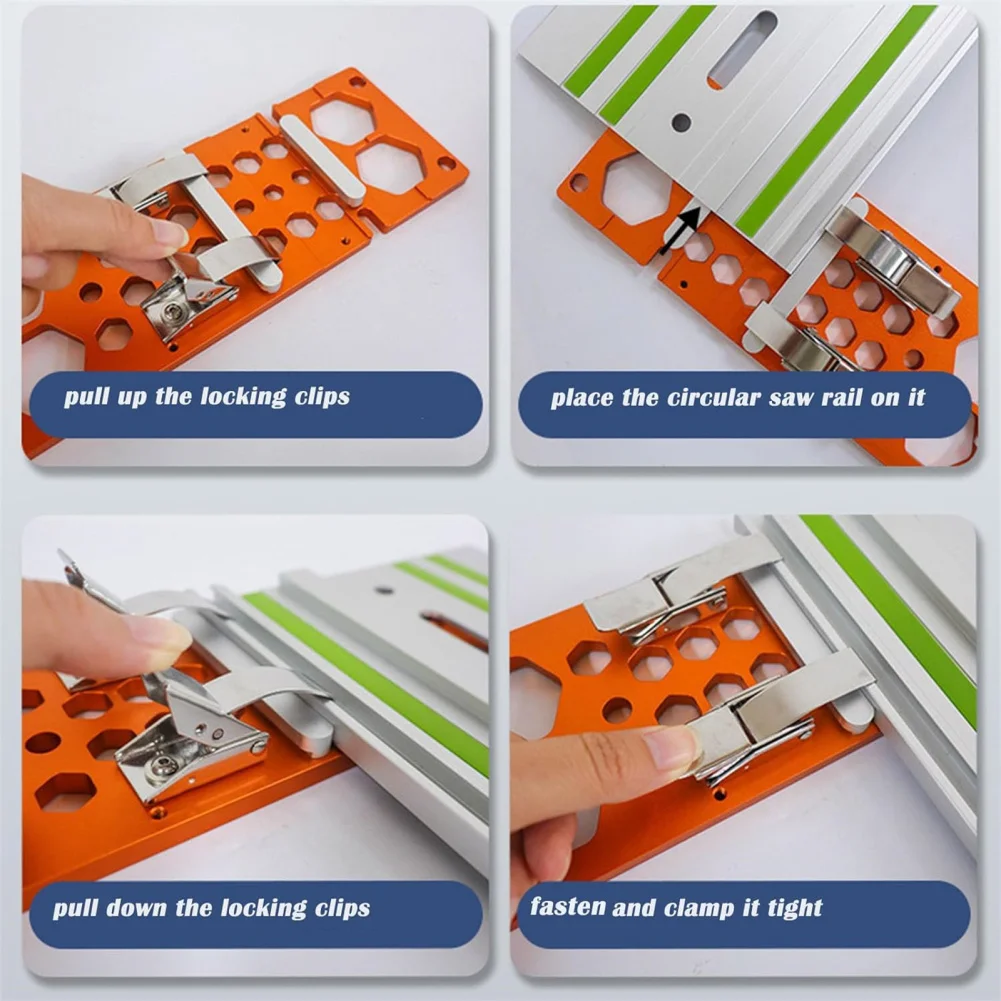 pull up the locking clips

place the circular saw rail on it

pull down the locking clips

fasten and clamp it tight