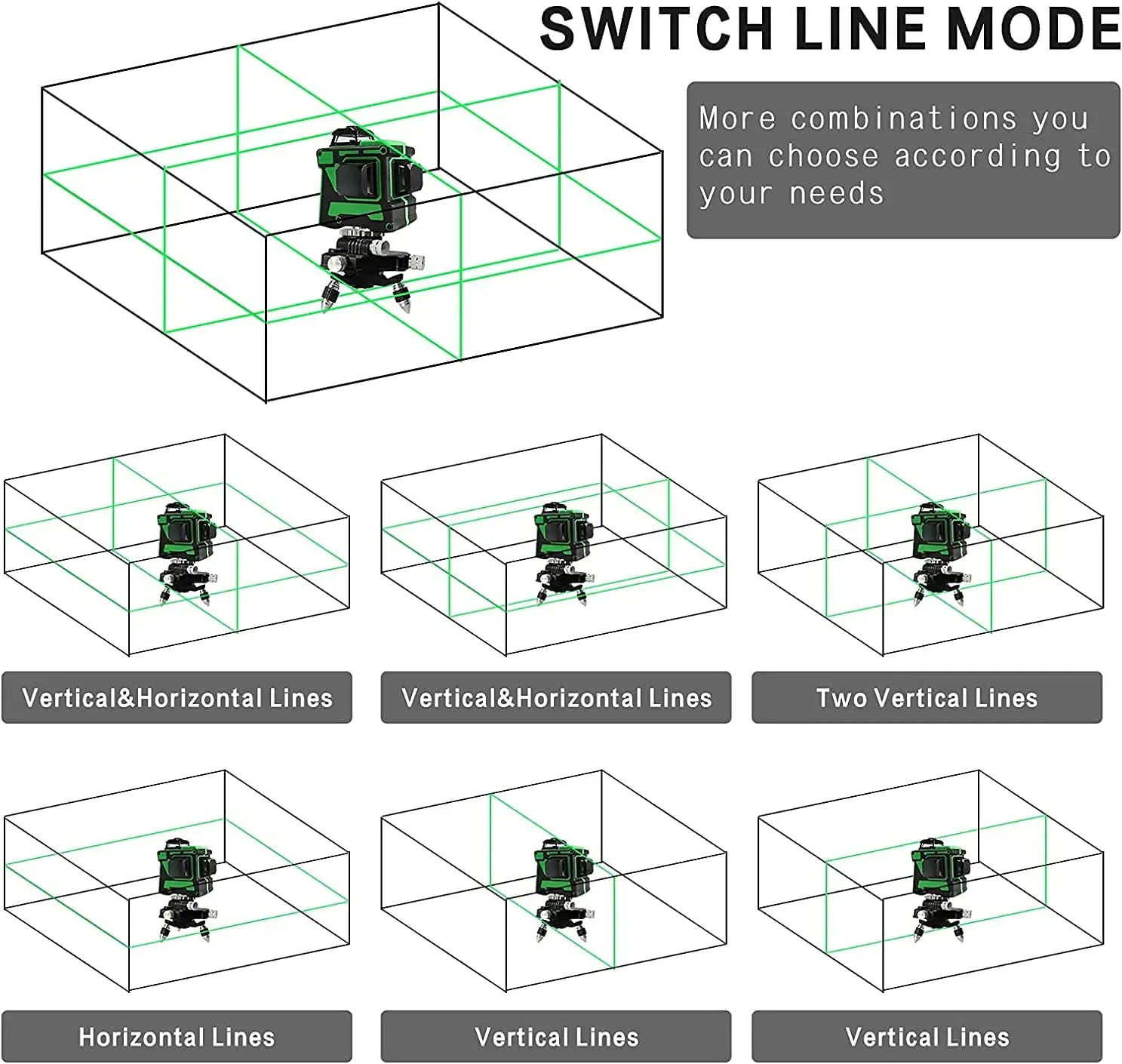 SWITCH LINE MODE

More combinations you can choose according to your needs

Vertical&Horizontal Lines

Vertical&Horizontal Lines

Two Vertical Lines

Horizontal Lines

Vertical Lines

Vertical Lines