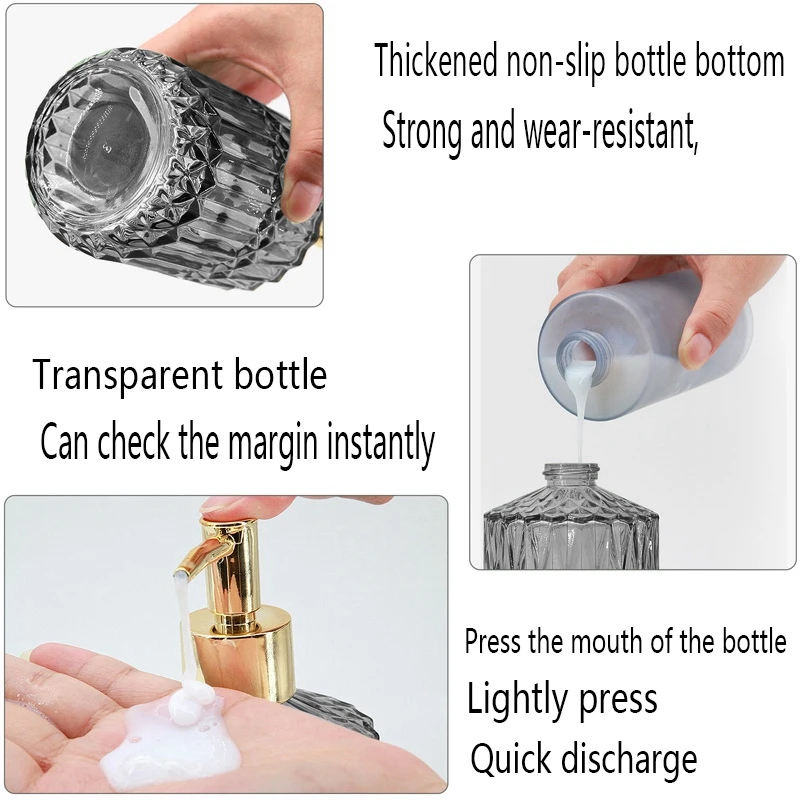 Thickened non-slip bottle bottom
Strong and wear-resistant,

Transparent bottle
Can check the margin instantly

Press the mouth of the bottle
Lightly press
Quick discharge