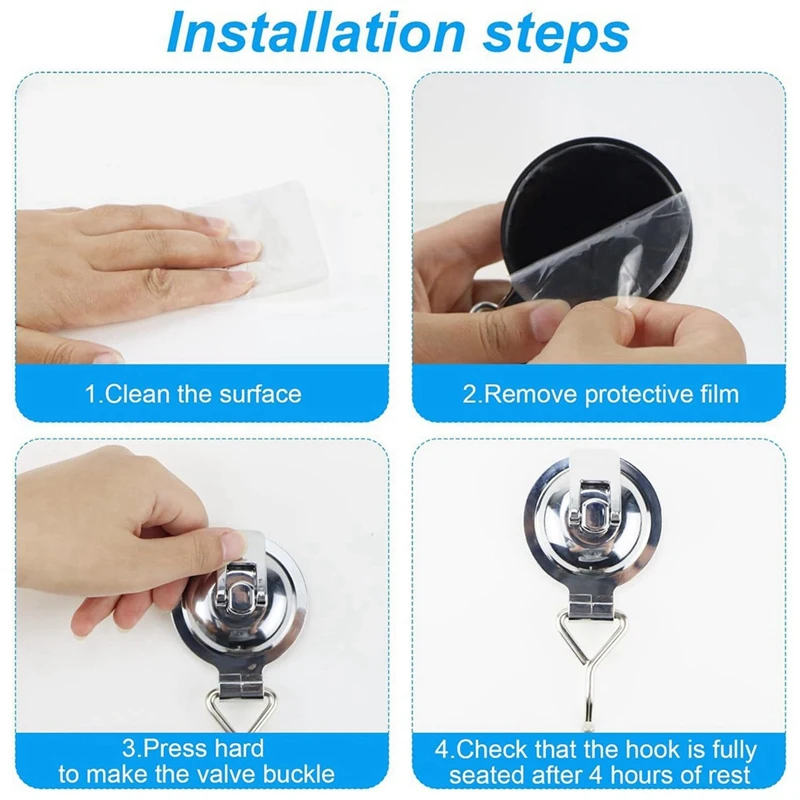 Installation steps

1.Clean the surface

2.Remove protective film

3.Press hard to make the valve buckle

4.Check that the hook is fully seated after 4 hours of rest