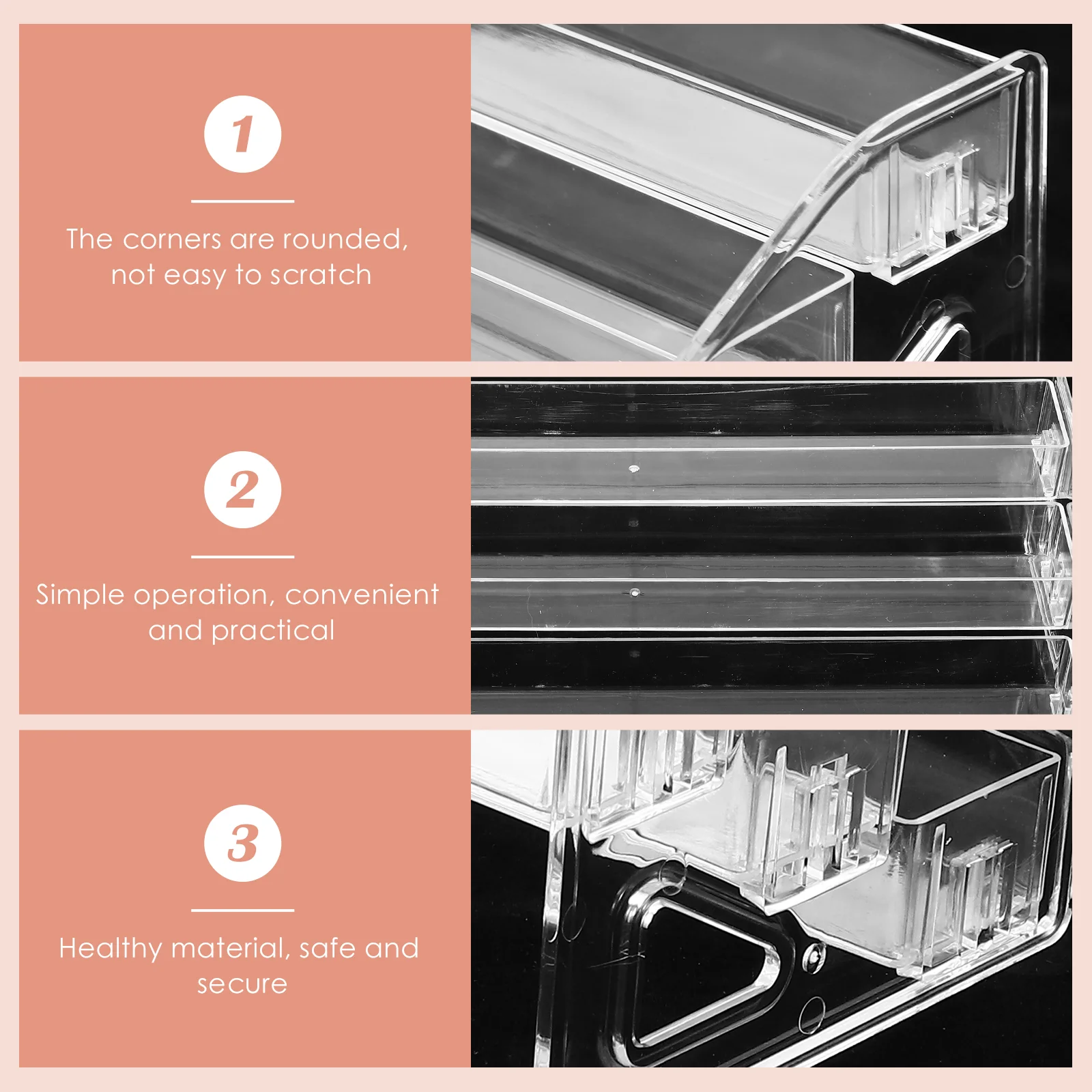 1

The corners are rounded, not easy to scratch

2

Simple operation, convenient and practical

3

Healthy material, safe and secure