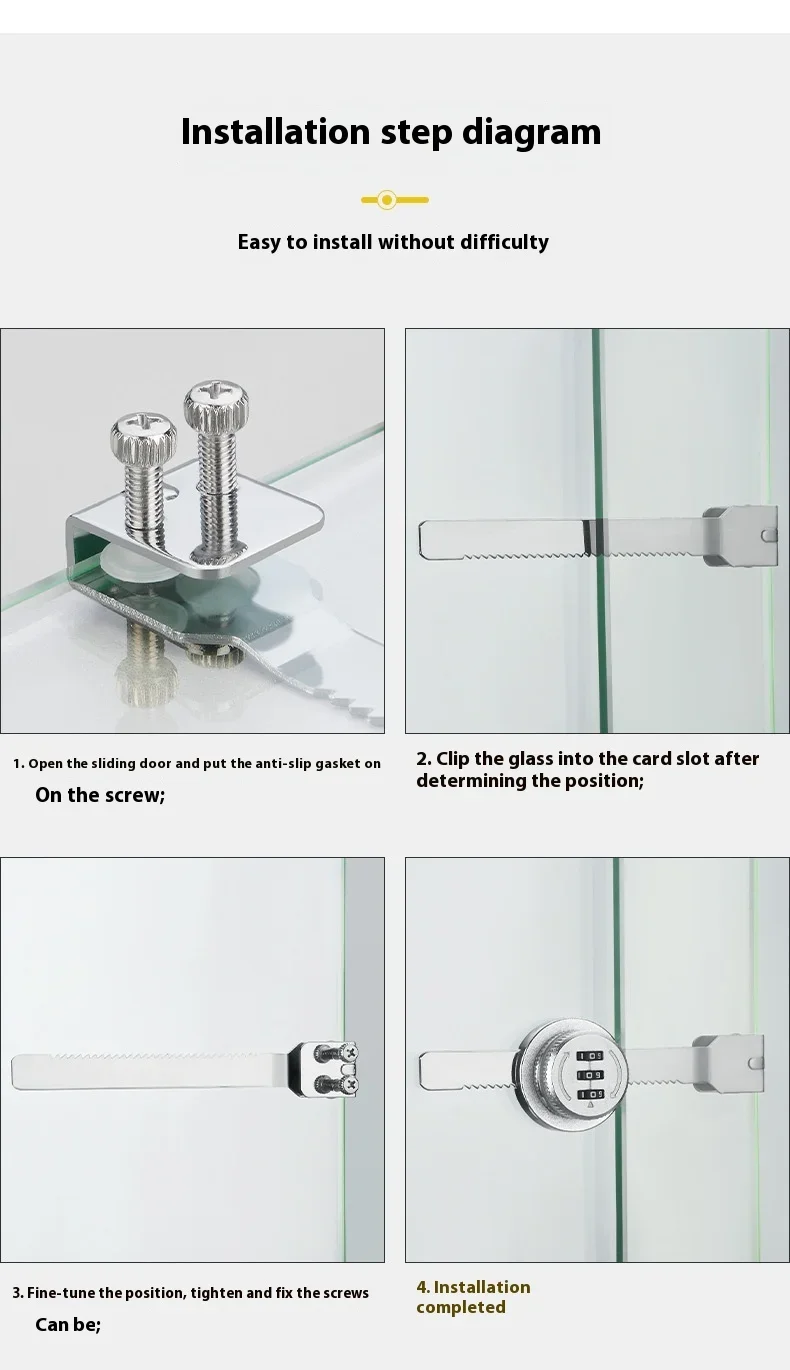 Installation step diagram

Easy to install without difficulty

1. Open the sliding door and put the anti-slip gasket on

On the screw;

2. Clip the glass into the card slot after determining the position;

3. Fine-tune the position, tighten and fix the screws

Can be;

4. Installation completed