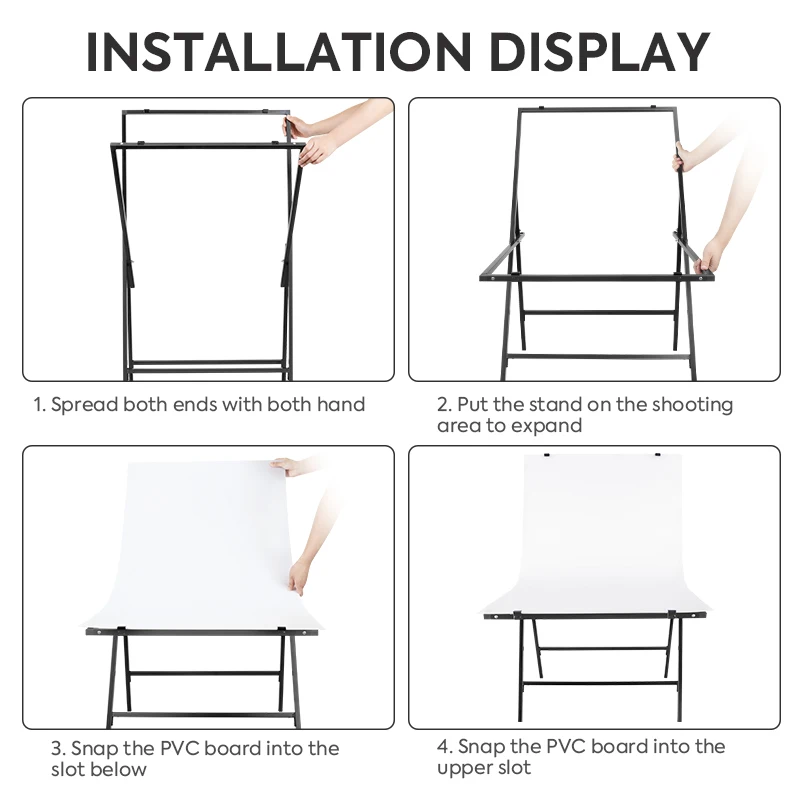 INSTALLATION DISPLAY

1. Spread both ends with both hand

2. Put the stand on the shooting area to expand

3. Snap the PVC board into the slot below

4. Snap the PVC board into the upper slot