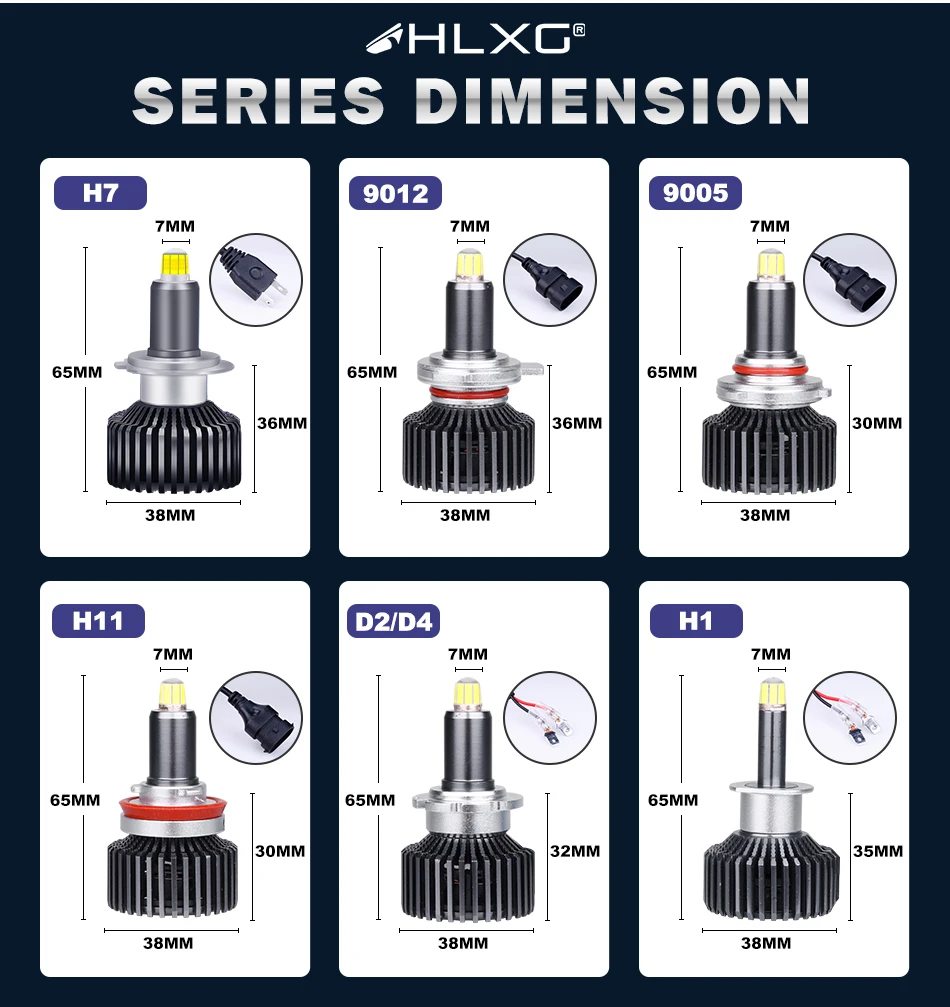 HLXG®

SERIES DIMENSION

H7
7MM
65MM
36MM
38MM

9012
7MM
65MM
36MM
38MM

9005
7MM
65MM
30MM
38MM

H11
7MM
65MM
30MM
38MM

D2/D4
7MM
65MM
32MM
38MM

H1
7MM
65MM
35MM
38MM