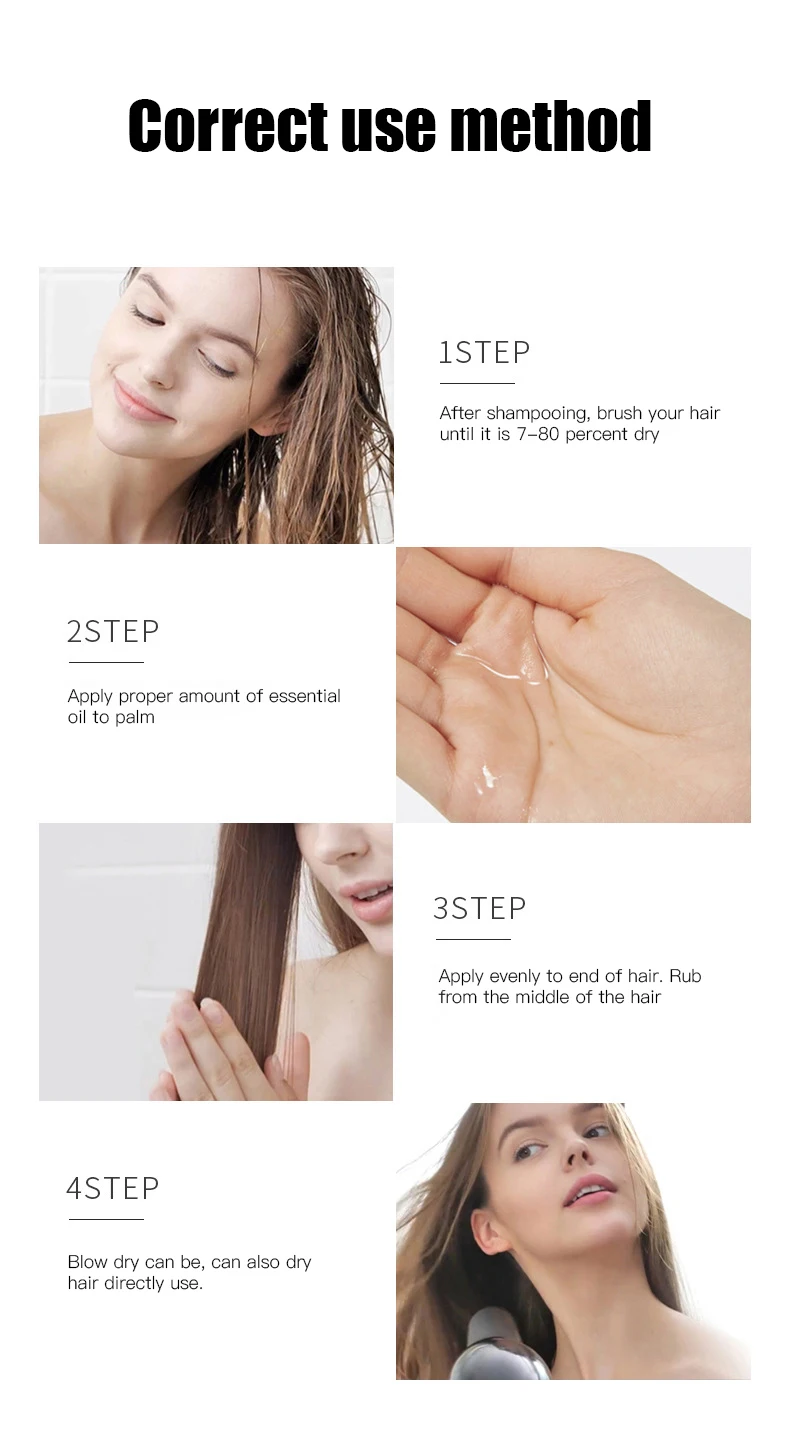 Correct use method

1STEP

After shampooing, brush your hair until it is 7–80 percent dry

2STEP

Apply proper amount of essential oil to palm

3STEP

Apply evenly to end of hair. Rub from the middle of the hair

4STEP

Blow dry can be, can also dry hair directly use.