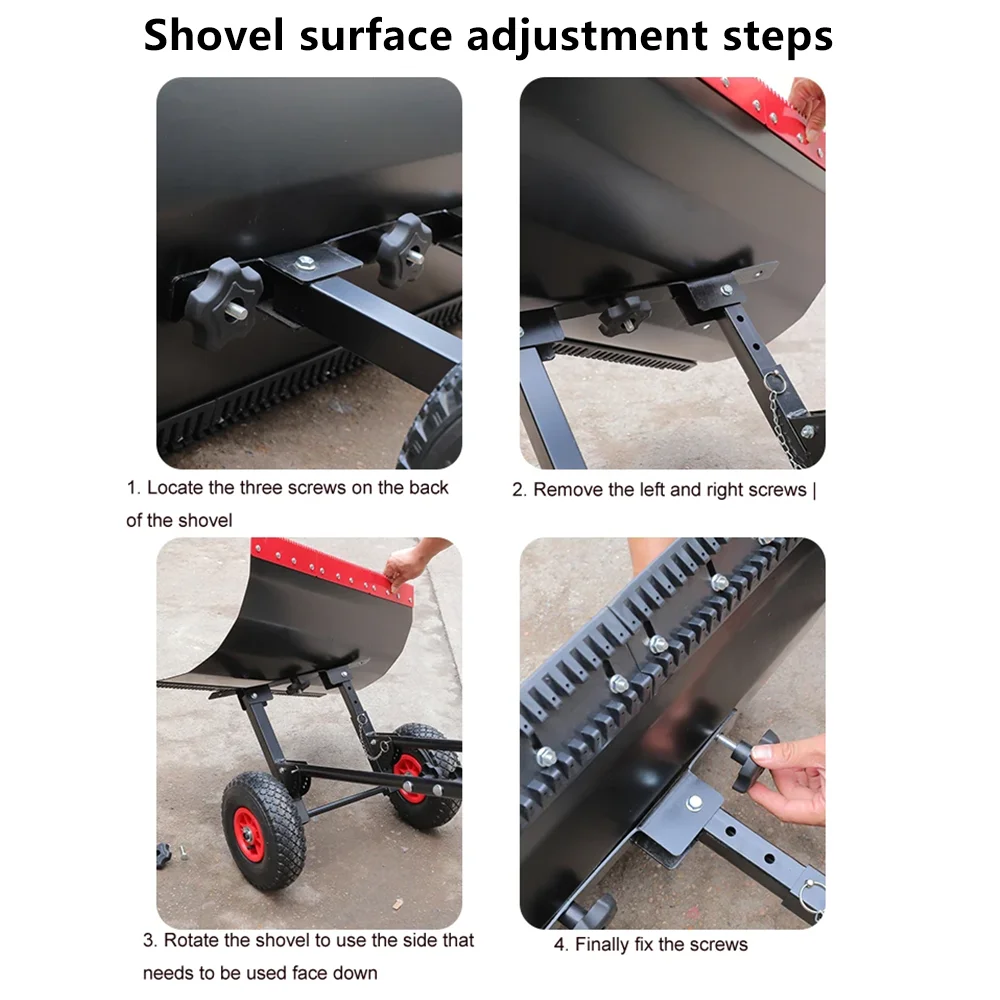 Shovel surface adjustment steps

1. Locate the three screws on the back of the shovel

2. Remove the left and right screws |

3. Rotate the shovel to use the side that needs to be used face down

4. Finally fix the screws