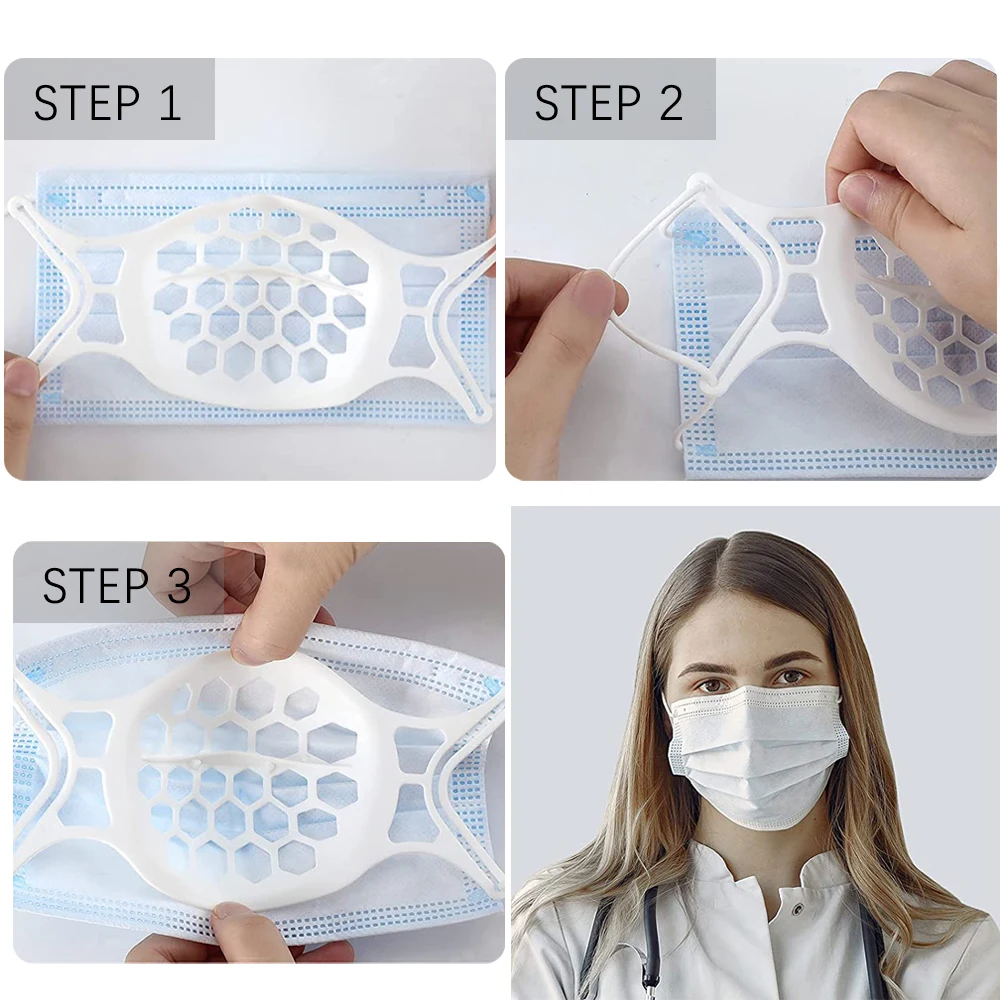 STEP 1

STEP 2

STEP 3