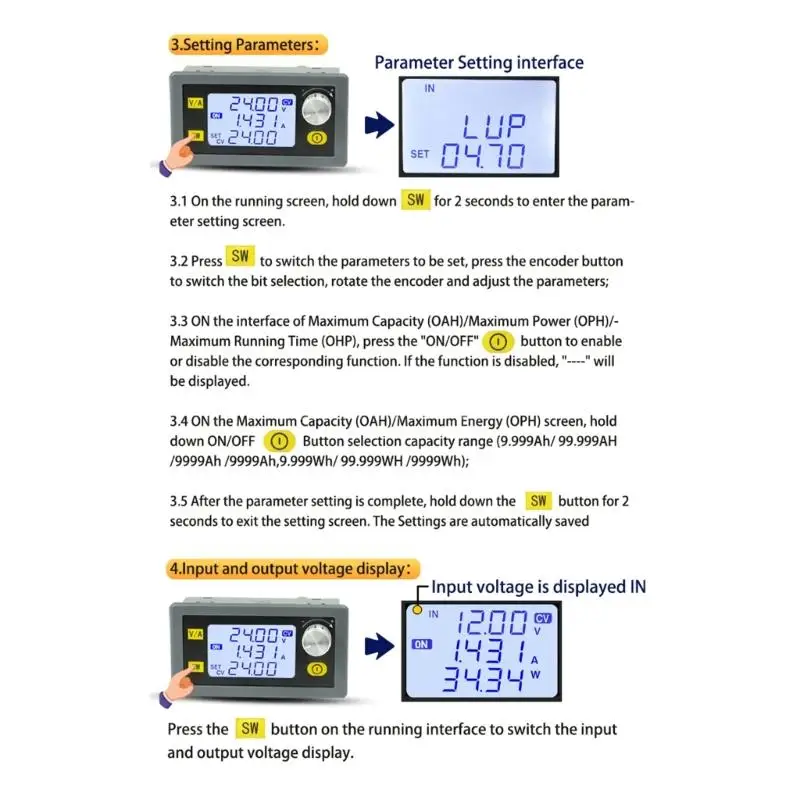 3.Setting Parameters:

V/A 24.00 CV V
ON 1.431 A
SW SET CV 24.00

Parameter Setting interface

IN
LUP
SET 04.70

3.1 On the running screen, hold down SW for 2 seconds to enter the parameter setting screen.

3.2 Press SW to switch the parameters to be set, press the encoder button to switch the bit selection, rotate the encoder and adjust the parameters;

3.3 ON the interface of Maximum Capacity (OAH)/Maximum Power (OPH)/-Maximum Running Time (OHP), press the "ON/OFF" button to enable or disable the corresponding function. If the function is disabled, "----" will be displayed.

3.4 ON the Maximum Capacity (OAH)/Maximum Energy (OPH) screen, hold down ON/OFF Button selection capacity range (9.999Ah/ 99.999AH /9999Ah /9999Ah,9.999Wh/ 99.999WH /9999Wh);

3.5 After the parameter setting is complete, hold down the SW button for 2 seconds to exit the setting screen. The Settings are automatically saved

4.Input and output voltage display:

V/A 24.00 CV V
ON 1.431 A
SW SET CV 24.00

Input voltage is displayed IN

IN 12.00 CV V
ON 1.431 A
34.34 W

Press the SW button on the running interface to switch the input and output voltage display.