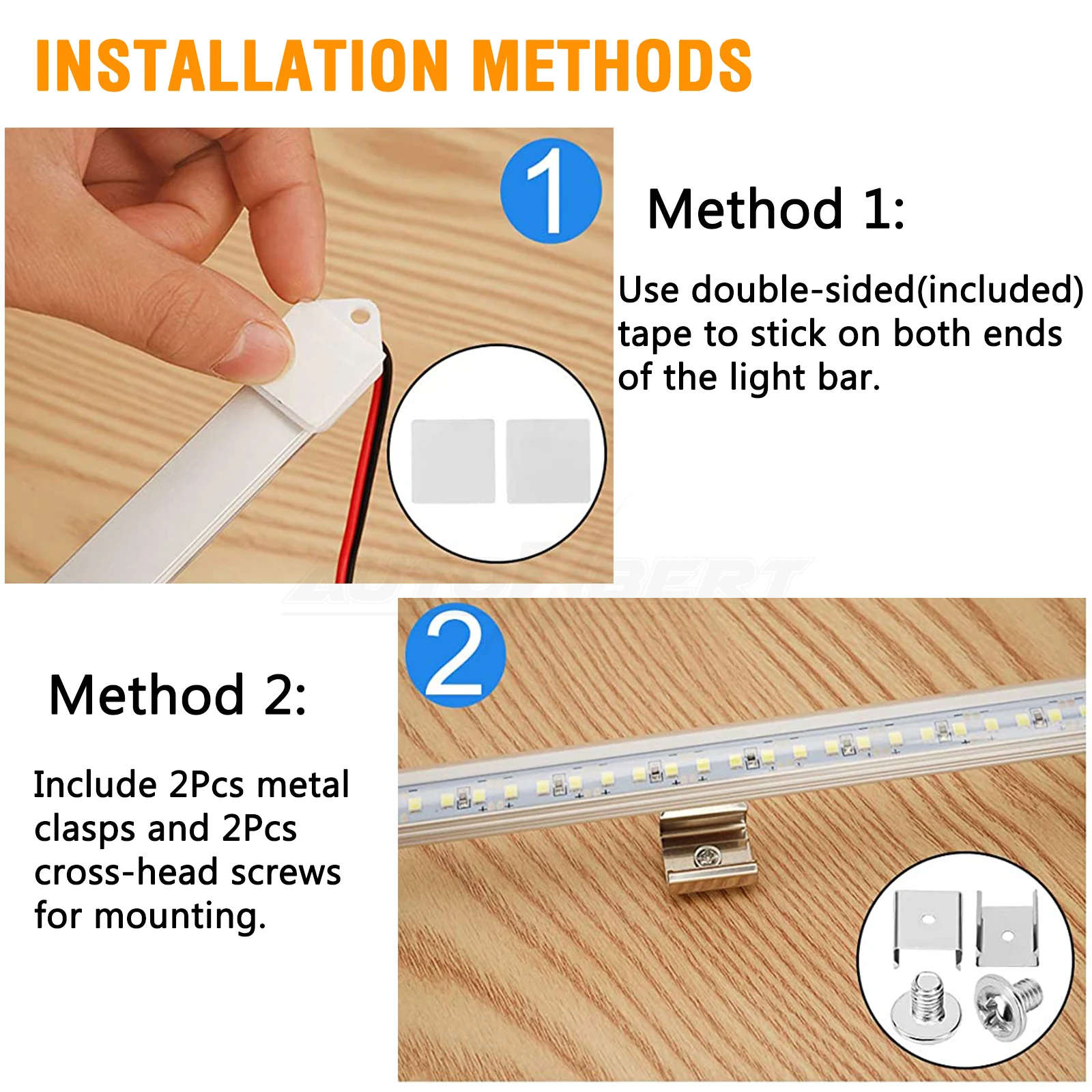 INSTALLATION METHODS

1

Method 1:

Use double-sided(included) tape to stick on both ends of the light bar.

2

Method 2:

Include 2Pcs metal clasps and 2Pcs cross-head screws for mounting.