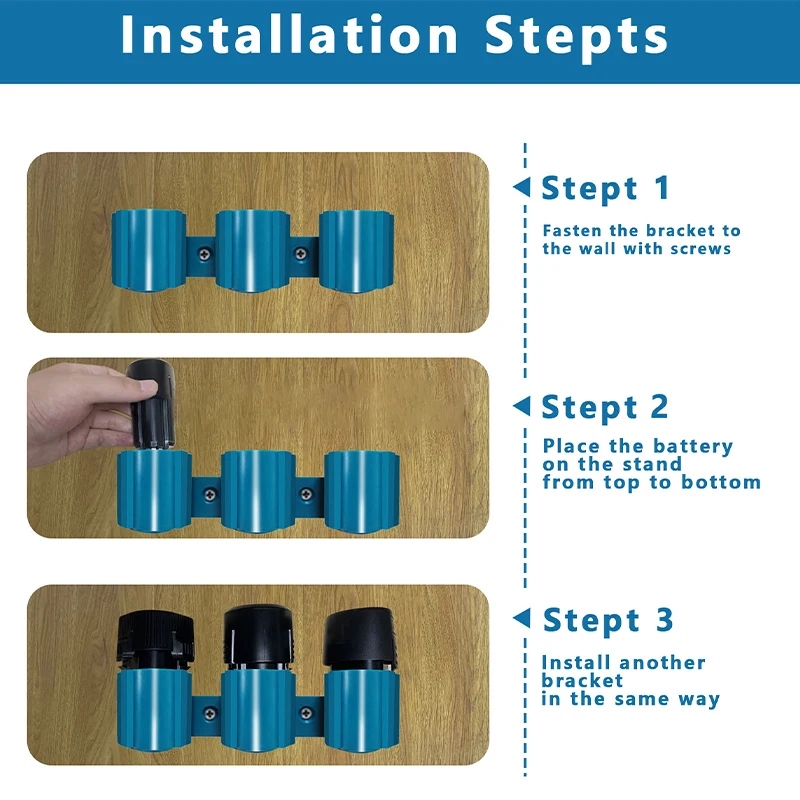 Installation Stepts

Stept 1

Fasten the bracket to the wall with screws

Stept 2

Place the battery on the stand from top to bottom

Stept 3

Install another bracket in the same way