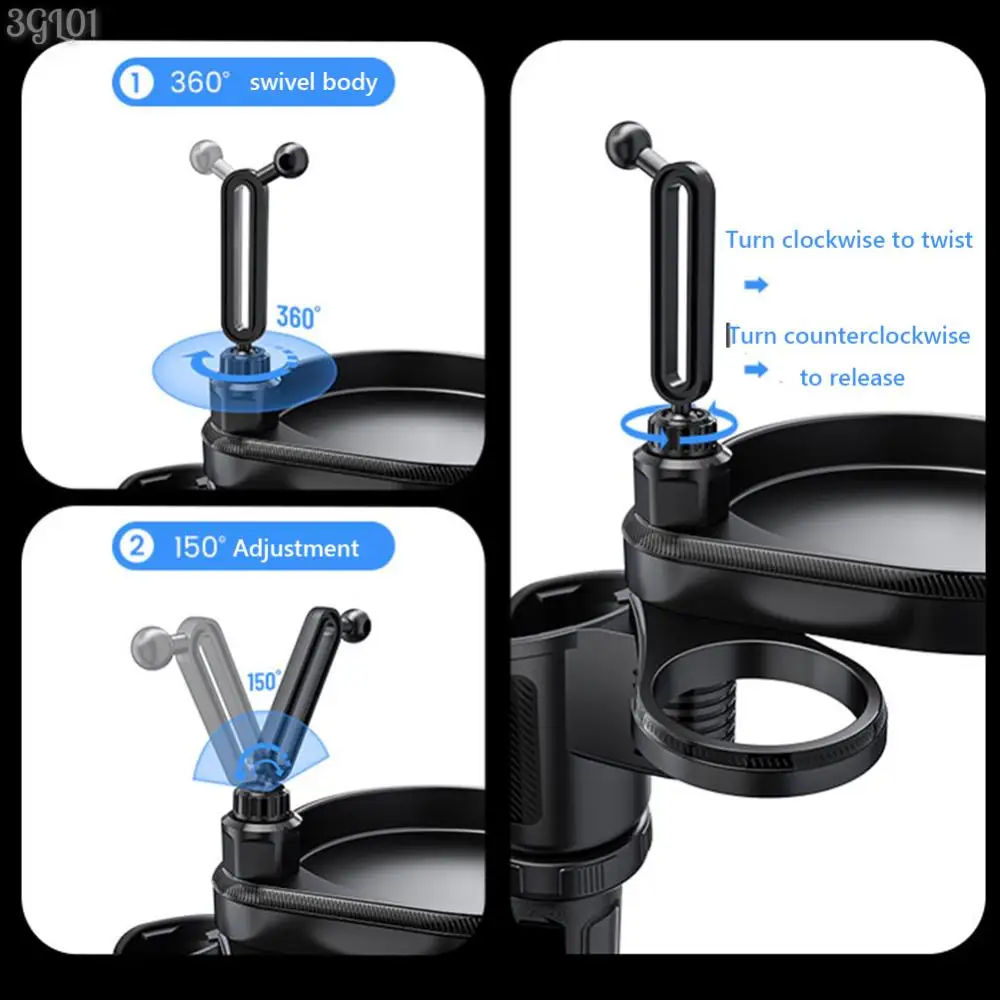 3G101

1 360° swivel body

360°

2 150° Adjustment

150°

Turn clockwise to twist

Turn counterclockwise

to release