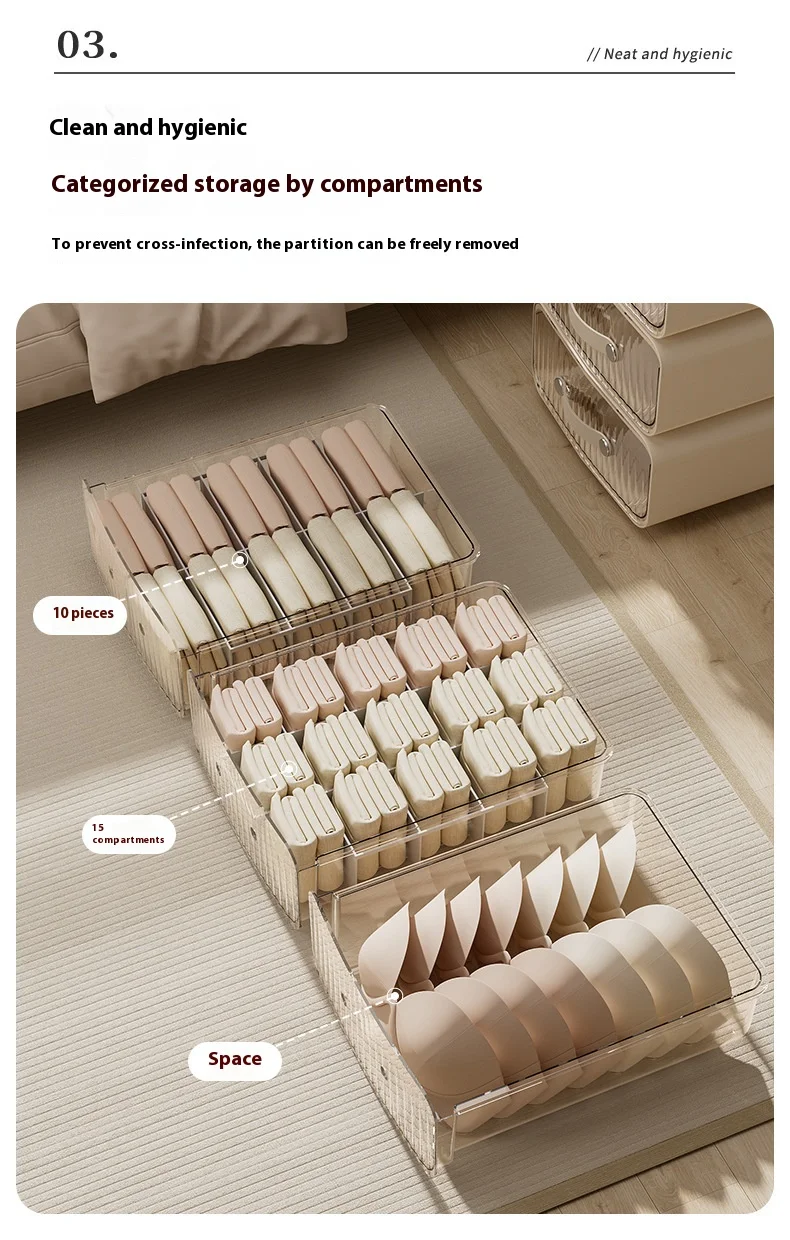 03.

// Neat and hygienic

Clean and hygienic

Categorized storage by compartments

To prevent cross-infection, the partition can be freely removed

10 pieces

15 compartments

Space